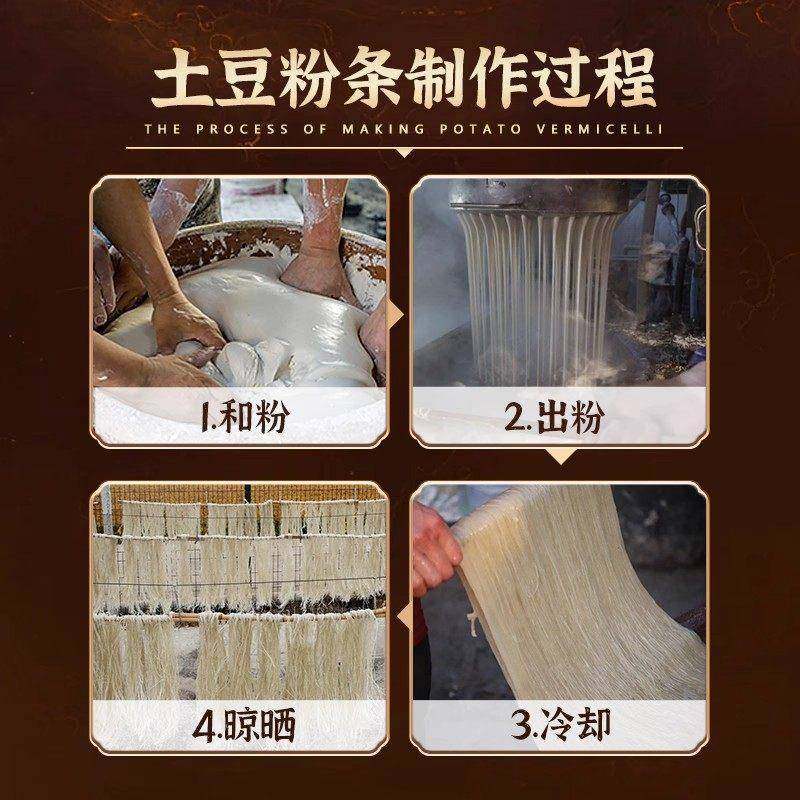 土豆粉条制作过程
THE PROCESS OF MAKING POTATO VERMICELLI

1.和粉

2.出粉

4.晾晒

3.冷却