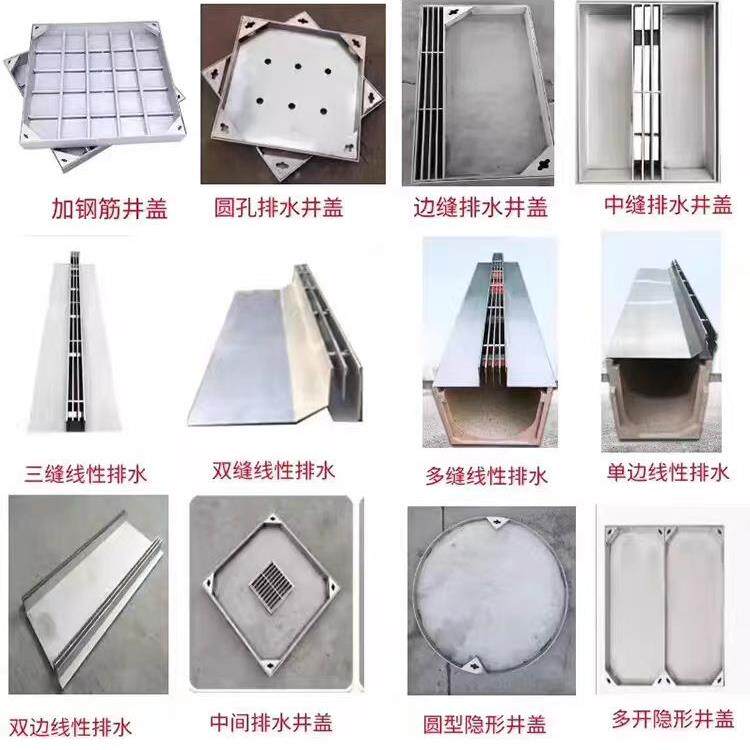 加钢筋井盖

圆孔排水井盖

边缝排水井盖

中缝排水井盖

三缝线性排水

双缝线性排水

多缝线性排水

单边线性排水

双边线性排水

中间排水井盖

圆型隐形井盖

多开隐形井盖