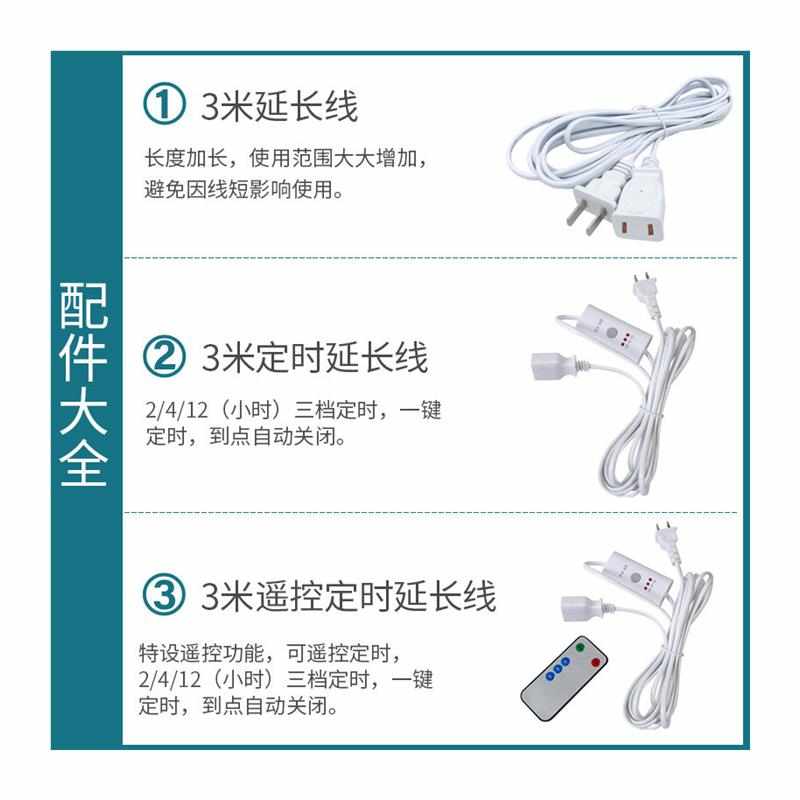 配件大全

① 3米延长线

长度加长，使用范围大大增加，避免因线短影响使用。

② 3米定时延长线

2/4/12（小时）三档定时，一键定时，到点自动关闭。

③ 3米遥控定时延长线

特设遥控功能，可遥控定时，2/4/12（小时）三档定时，一键定时，到点自动关闭。