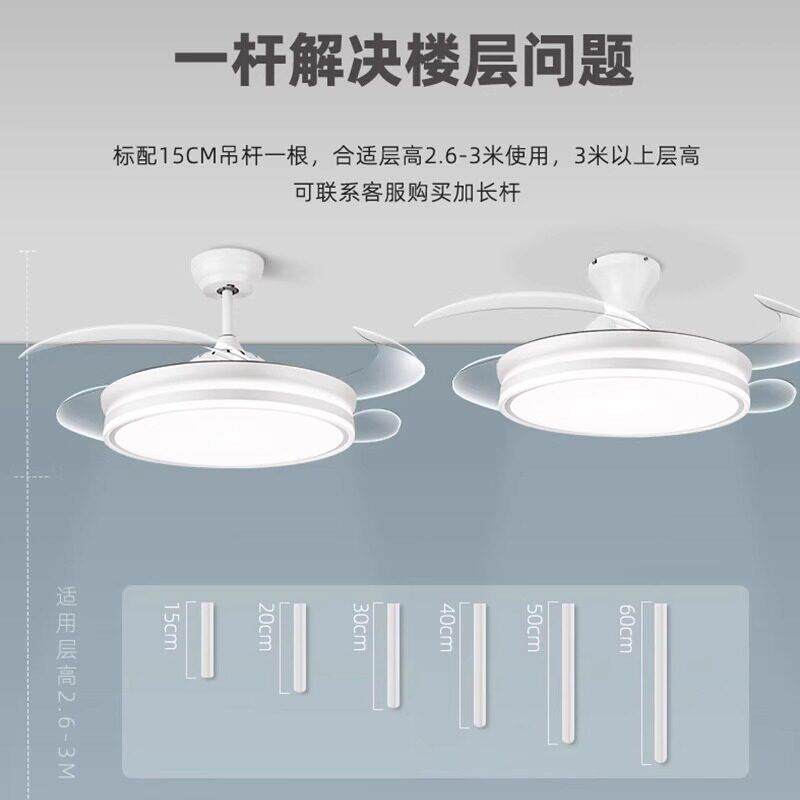 一杆解决楼层问题

标配15CM吊杆一根，合适层高2.6-3米使用，3米以上层高可联系客服购买加长杆

适用层高2.6-3M

15cm
20cm
30cm
40cm
50cm
60cm