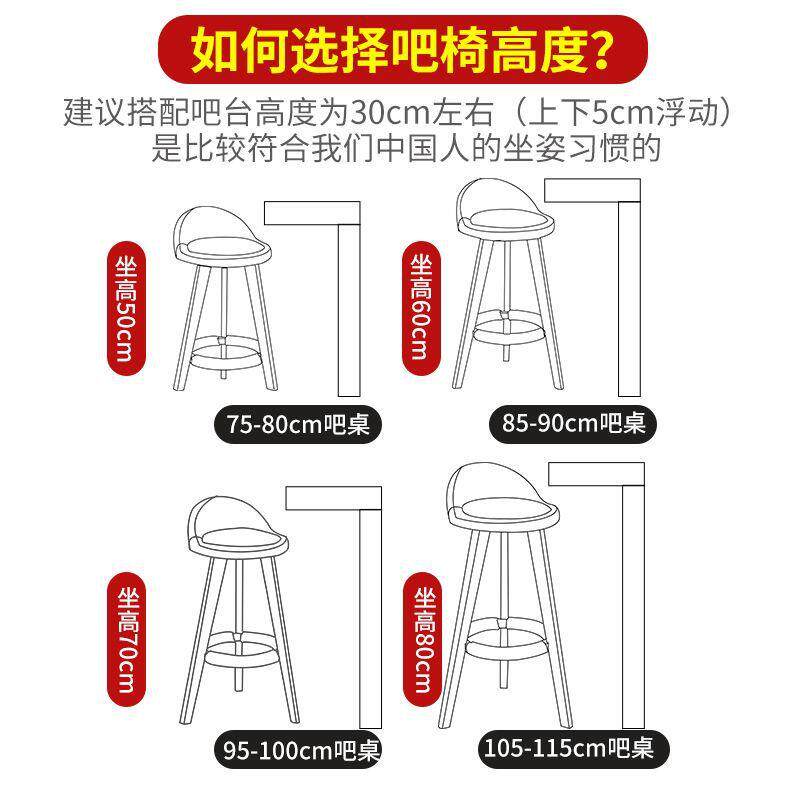 如何选择吧椅高度?

建议搭配吧台高度为30cm左右（上下5cm浮动）是比较符合我们中国人的坐姿习惯的

坐高50cm

75-80cm吧桌

坐高60cm

85-90cm吧桌

坐高70cm

95-100cm吧桌

坐高80cm

105-115cm吧桌