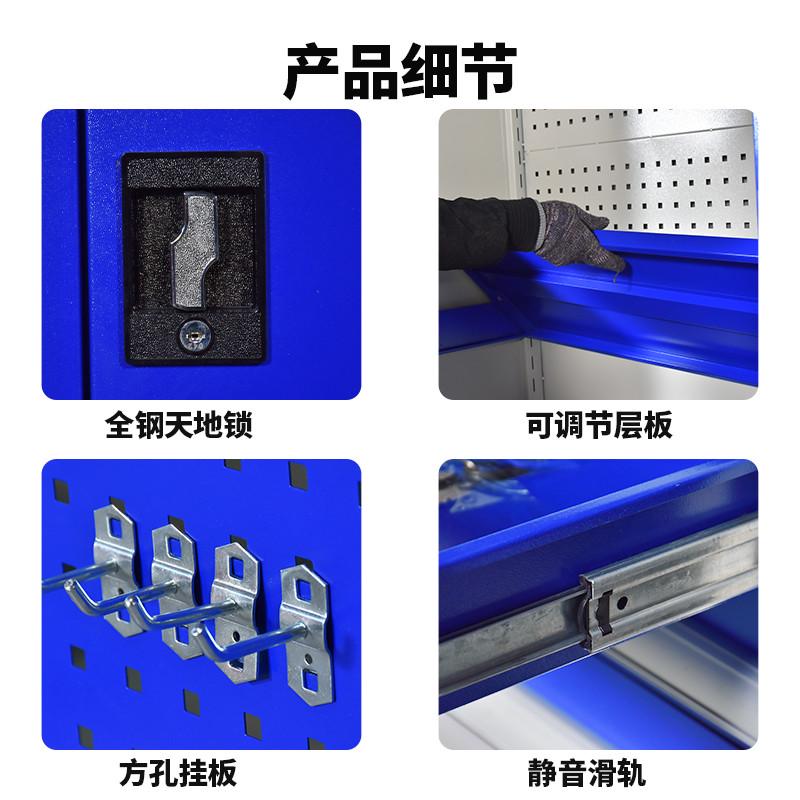 产品细节

全钢天地锁

可调节层板

方孔挂板

静音滑轨