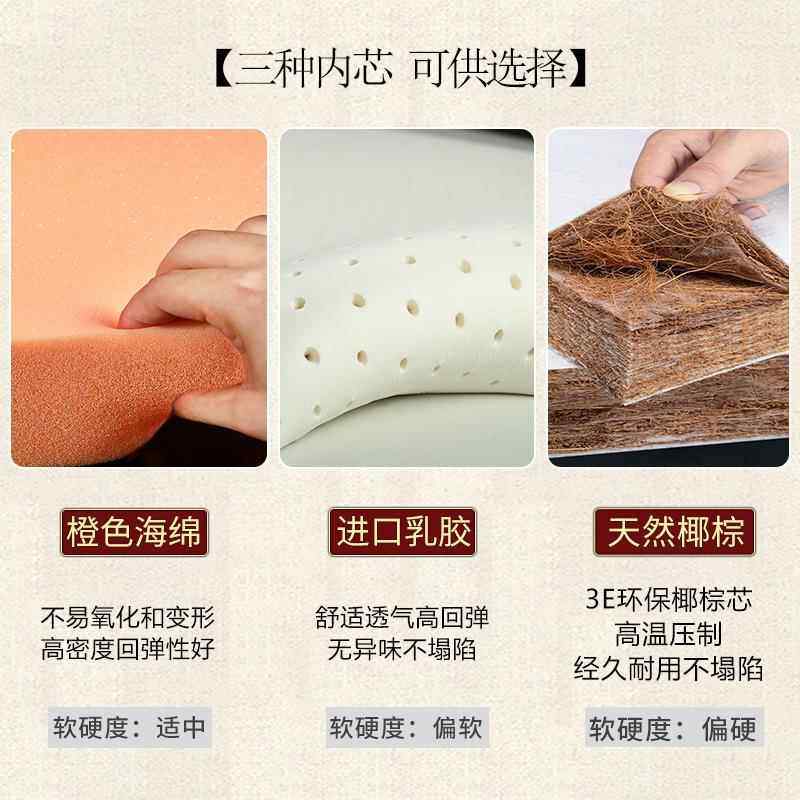 【三种内芯 可供选择】

橙色海绵

不易氧化和变形
高密度回弹性好

软硬度：适中

进口乳胶

舒适透气高回弹
无异味不塌陷

软硬度：偏软

天然椰棕

3E环保椰棕芯
高温压制
经久耐用不塌陷

软硬度：偏硬