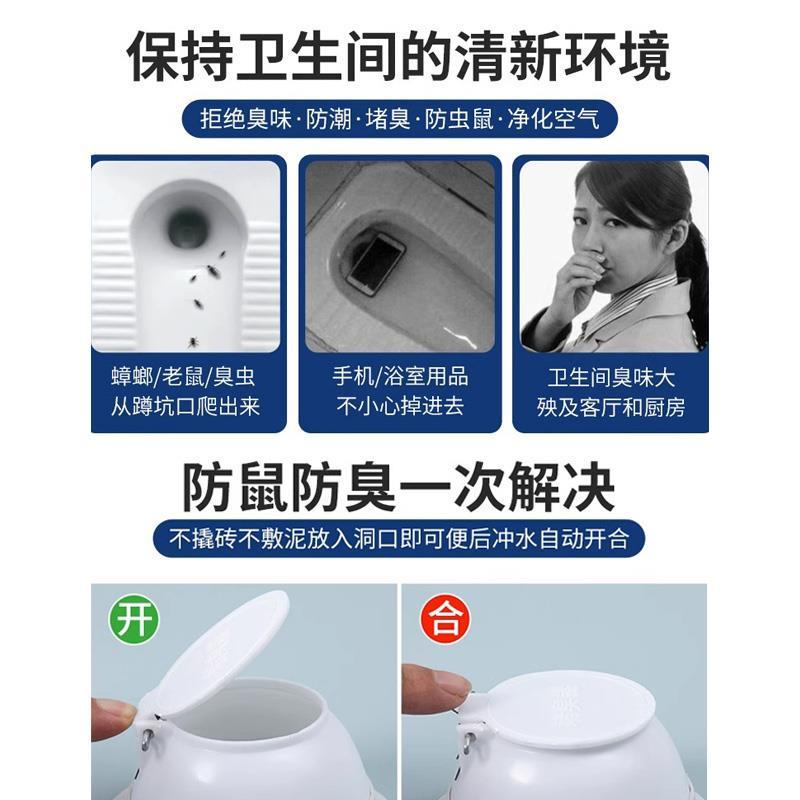 保持卫生间的清新环境

拒绝臭味·防潮·堵臭·防虫鼠·净化空气

蟑螂/老鼠/臭虫
从蹲坑口爬出来

手机/浴室用品
不小心掉进去

卫生间臭味大
殃及客厅和厨房

防鼠防臭一次解决

不撬砖不敷泥放入洞口即可便后冲水自动开合

开

合