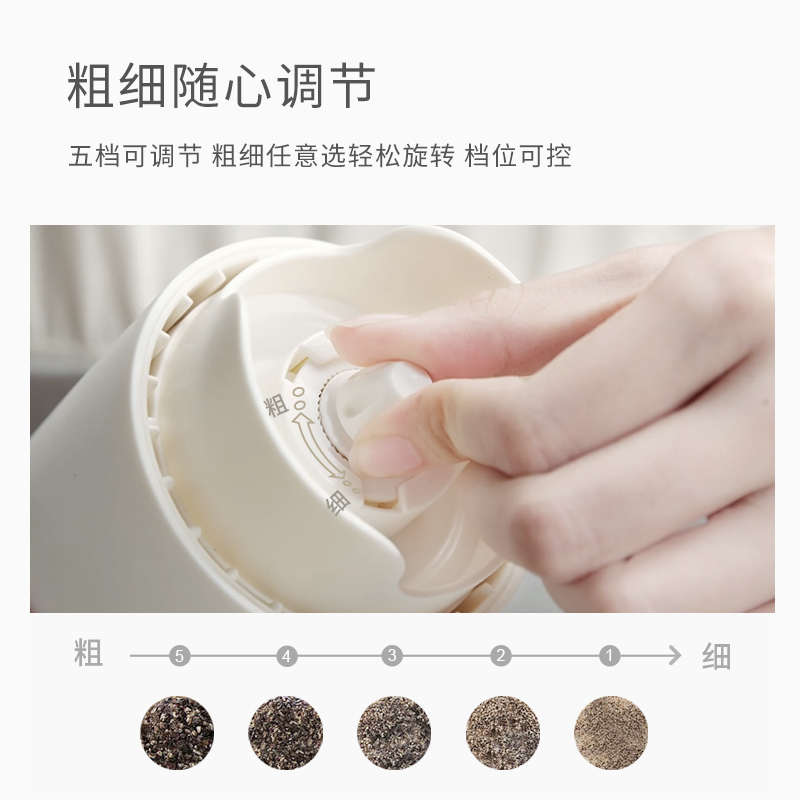 粗细随心调节

五档可调节 粗细任意选轻松旋转 档位可控

粗

细

粗 5 4 3 2 1 细