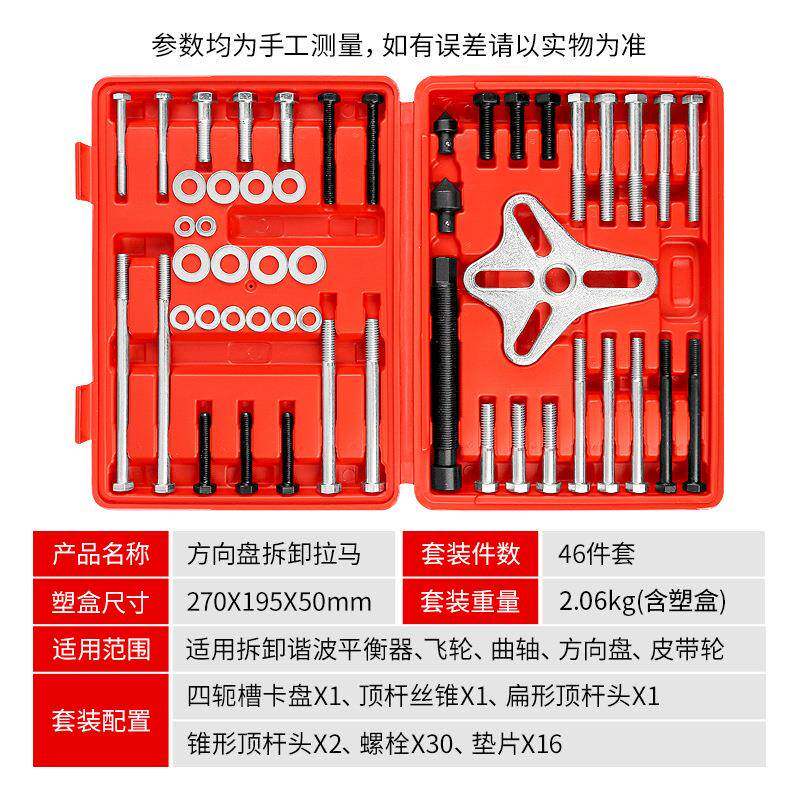 参数均为手工测量，如有误差请以实物为准

| 产品名称 | 方向盘拆卸拉马 | 套装件数 | 46件套 |
|---|---|---|---|
| 塑盒尺寸 | 270X195X50mm | 套装重量 | 2.06kg(含塑盒) |
| 适用范围 | 适用拆卸谐波平衡器、飞轮、曲轴、方向盘、皮带轮 | | |
| 套装配置 | 四轭槽卡盘X1、顶杆丝锥X1、扁形顶杆头X1 锥形顶杆头X2、螺栓X30、垫片X16 | | |