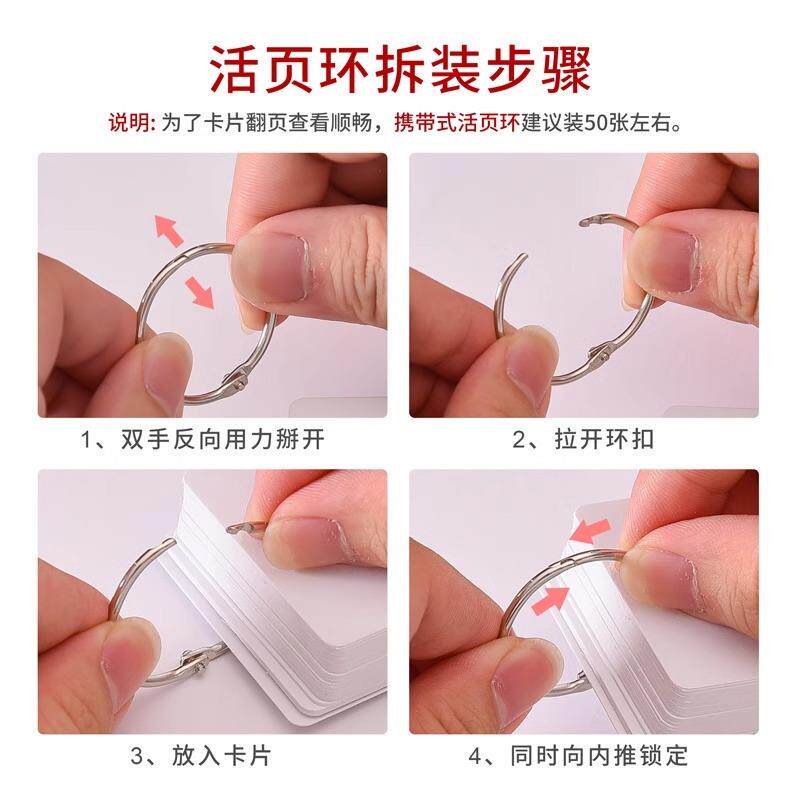 活页环拆装步骤

说明: 为了卡片翻页查看顺畅，携带式活页环建议装50张左右。

1、双手反向用力掰开

2、拉开环扣

3、放入卡片

4、同时向内推锁定