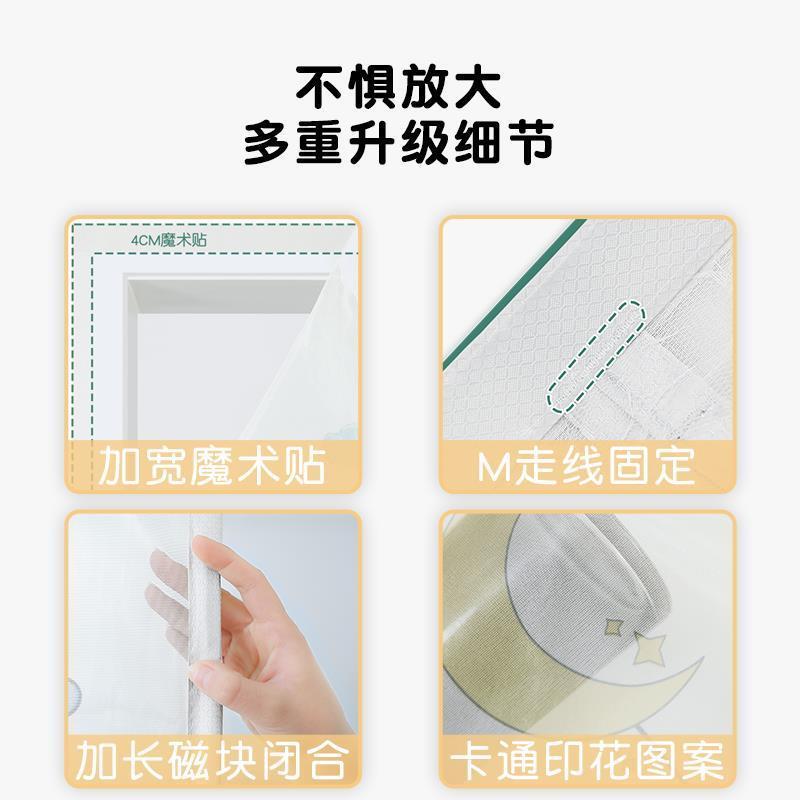 不惧放大
多重升级细节

4CM魔术贴

加宽魔术贴

M走线固定

加长磁块闭合

卡通印花图案