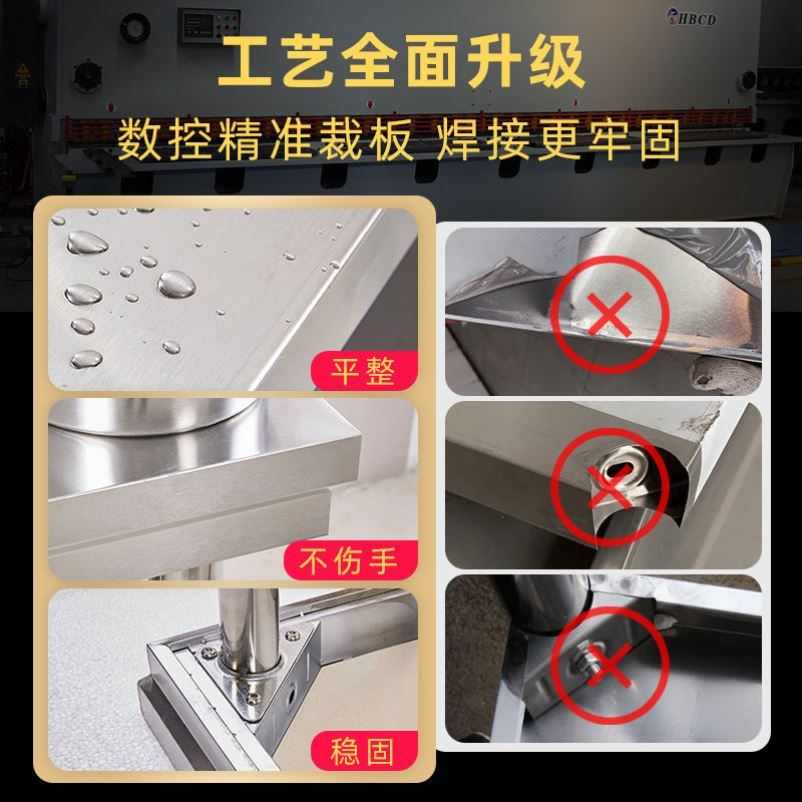 HBCD

工艺全面升级

数控精准裁板 焊接更牢固

平整

不伤手

稳固