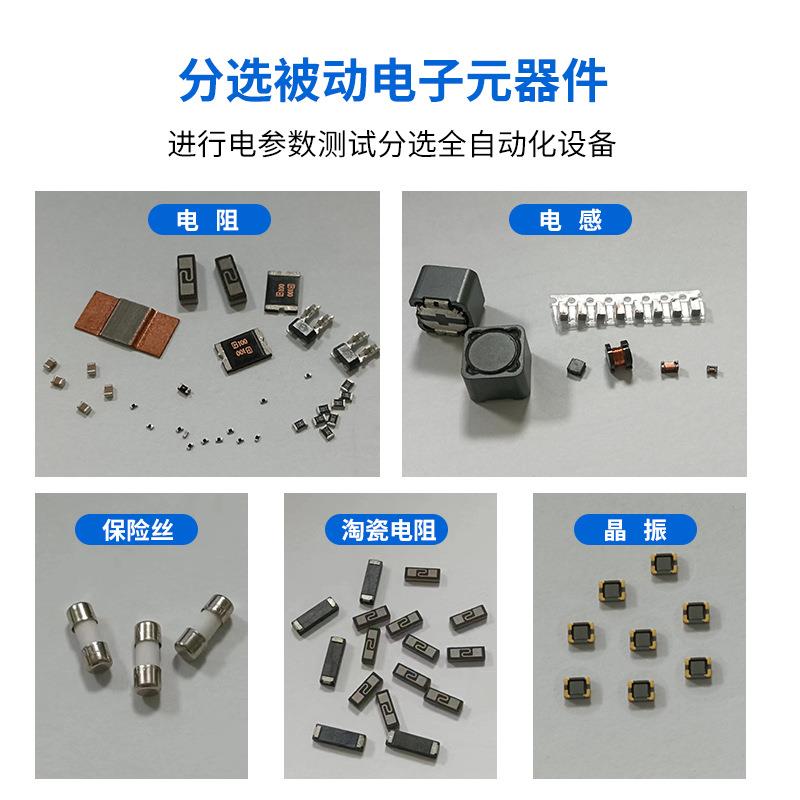 分选被动电子元器件

进行电参数测试分选全自动化设备

电 阻

电 感

保险丝

淘瓷电阻

晶 振