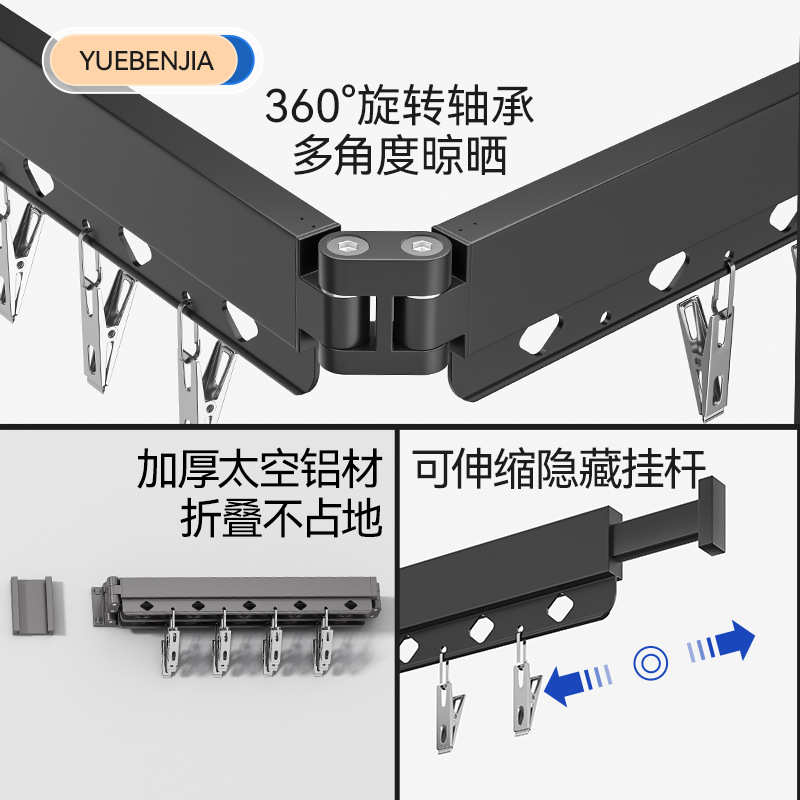 YUEBENJIA

360°旋转轴承
多角度晾晒

加厚太空铝材
折叠不占地

可伸缩隐藏挂杆