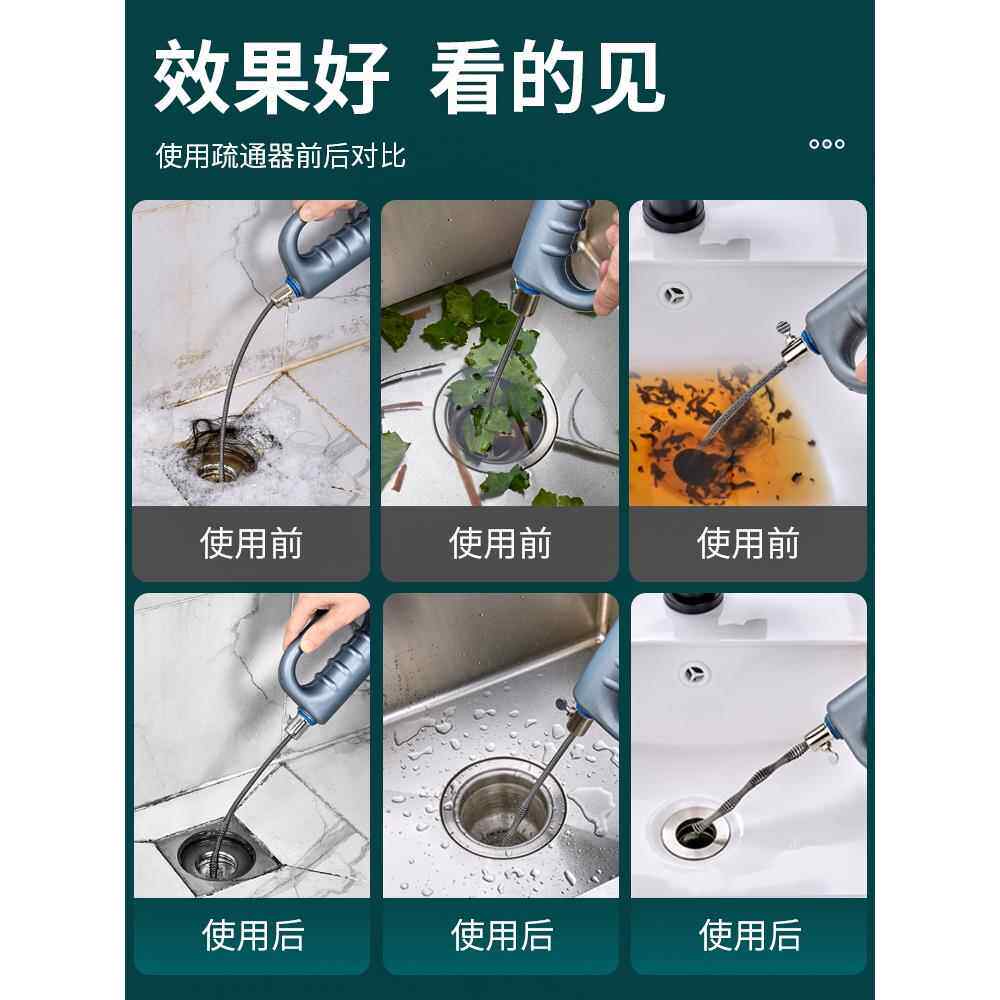 效果好 看的见

使用疏通器前后对比

使用前

使用前

使用前

使用后

使用后

使用后