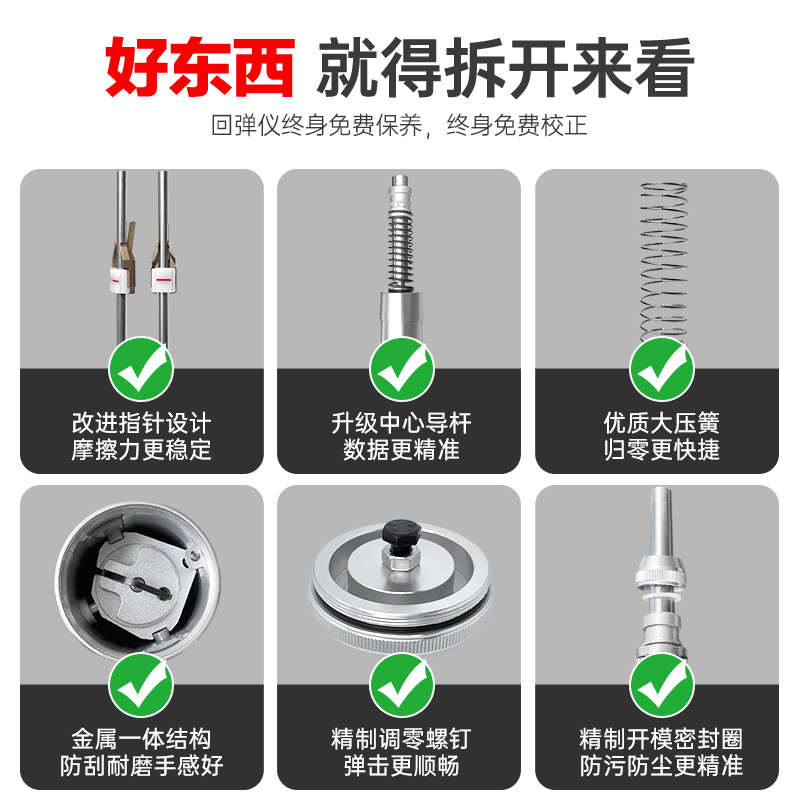 好东西 就得拆开来看

回弹仪终身免费保养，终身免费校正

改进指针设计
摩擦力更稳定

升级中心导杆
数据更精准

优质大压簧
归零更快捷

金属一体结构
防刮耐磨手感好

精制调零螺钉
弹击更顺畅

精制开模密封圈
防污防尘更精准