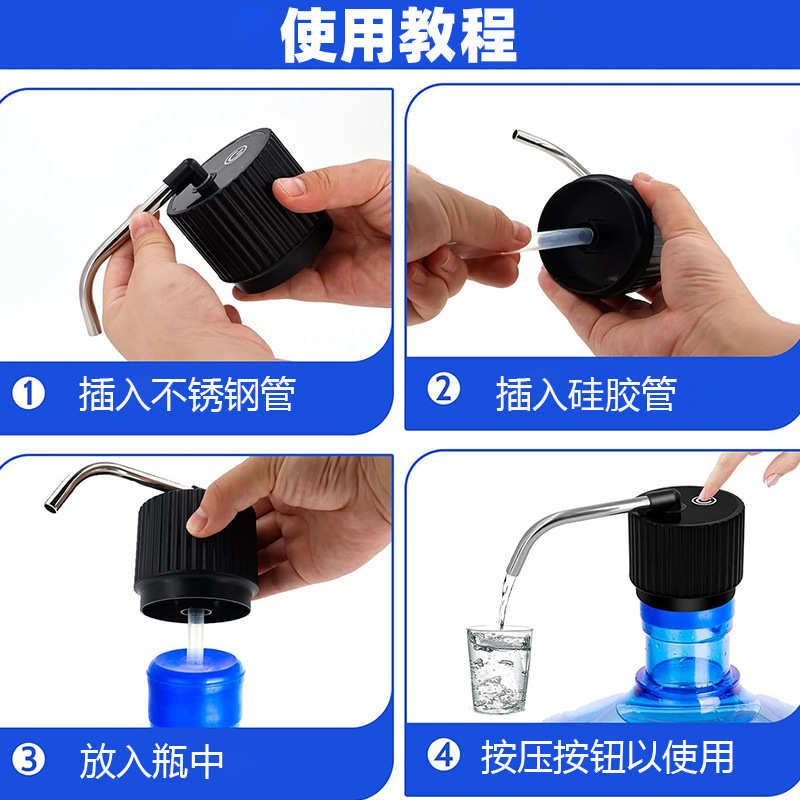 使用教程

1 插入不锈钢管

2 插入硅胶管

3 放入瓶中

4 按压按钮以使用