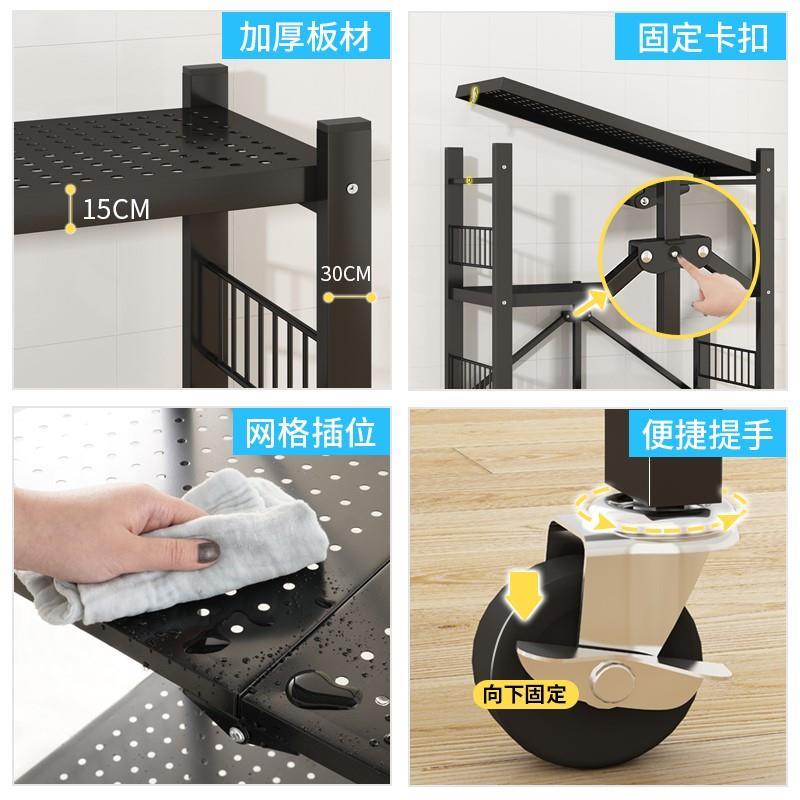 加厚板材

15CM

30CM

固定卡扣

网格插位

便捷提手

向下固定