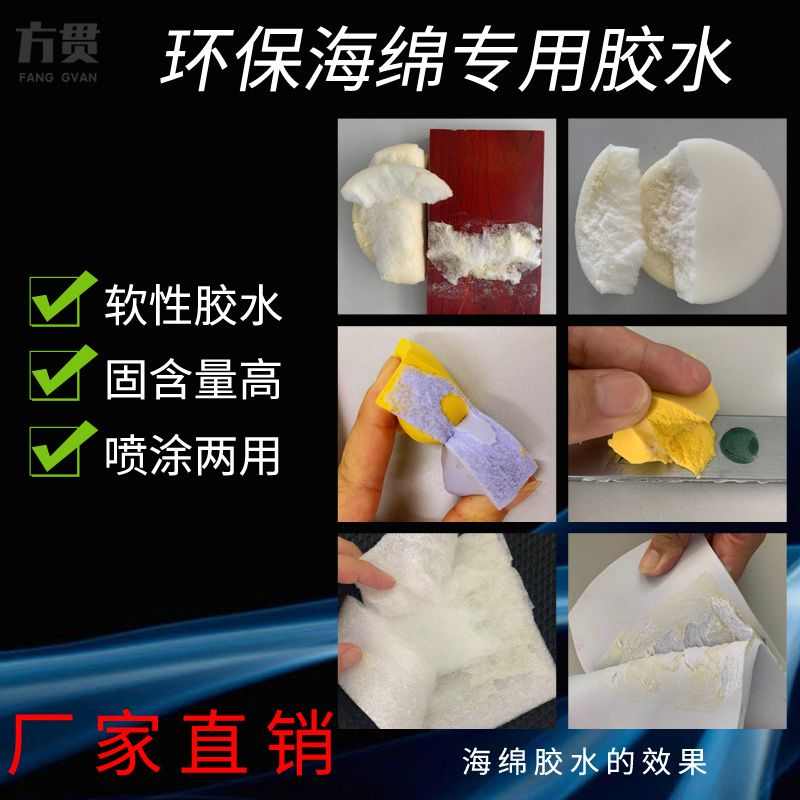 方贯
FANG GVAN

环保海绵专用胶水

软性胶水
固含量高
喷涂两用

厂家直销

海绵胶水的效果