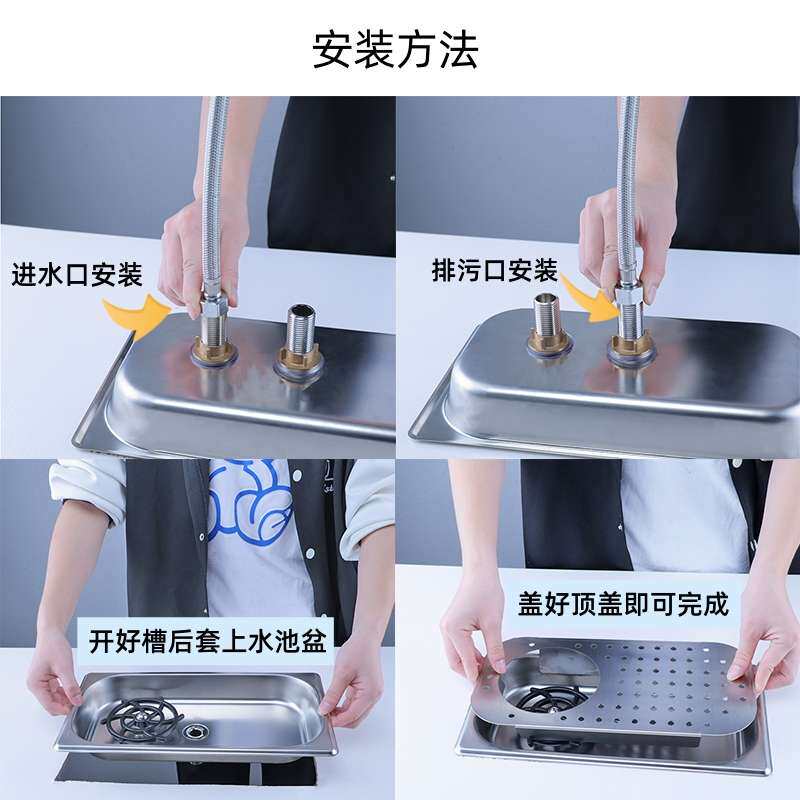 安装方法

进水口安装

排污口安装

开好槽后套上水池盆

盖好顶盖即可完成