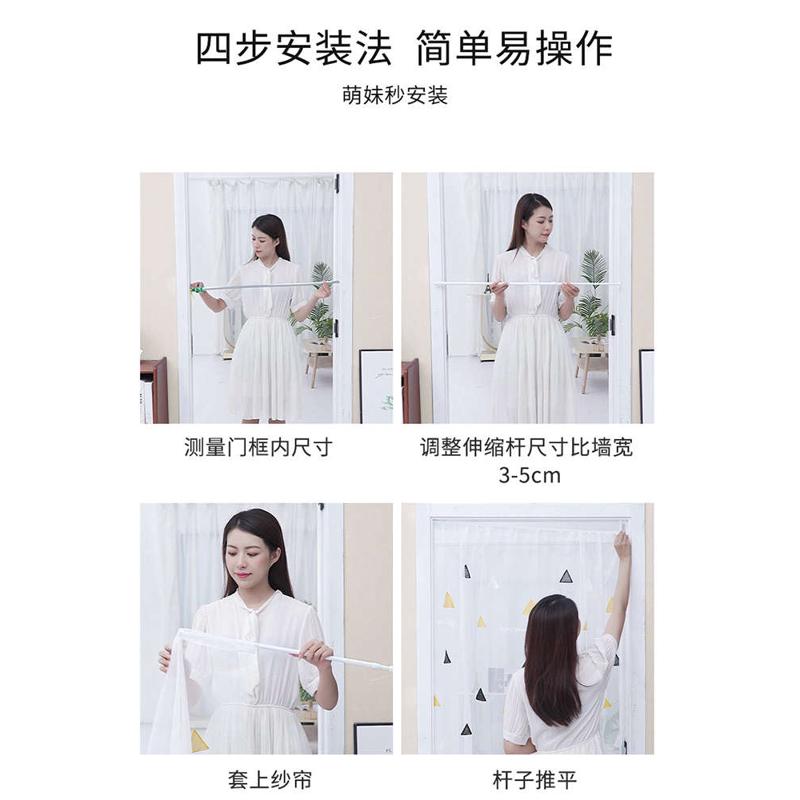 四步安装法 简单易操作

萌妹秒安装

测量门框内尺寸

调整伸缩杆尺寸比墙宽 3-5cm

套上纱帘

杆子推平