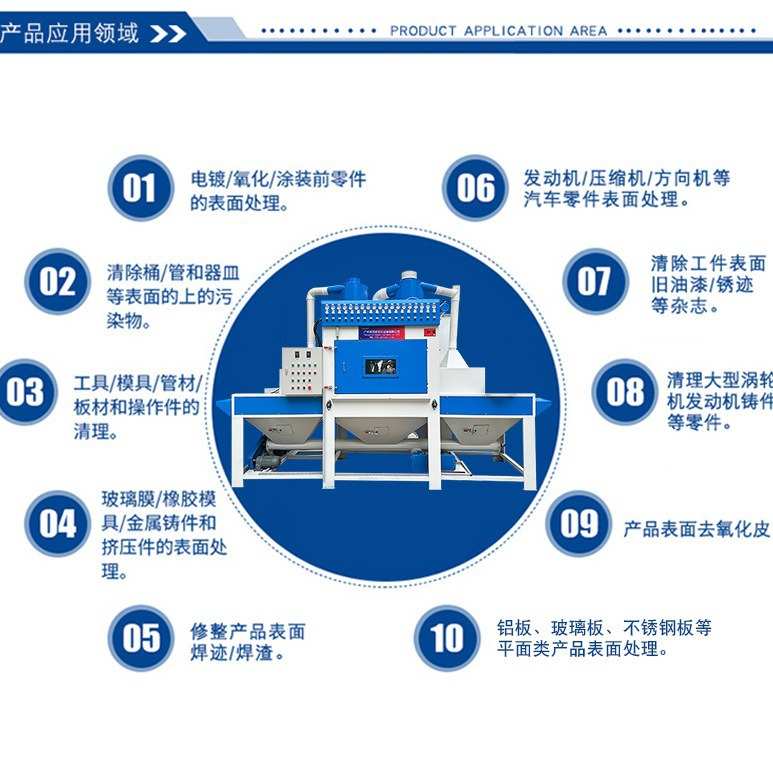 产品应用领域

PRODUCT APPLICATION AREA

01 电镀/氧化/涂装前零件的表面处理。

02 清除桶/管和器皿等表面的上的污染物。

03 工具/模具/管材/板材和操作件的清理。

04 玻璃膜/橡胶模具/金属铸件和挤压件的表面处理。

05 修整产品表面焊迹/焊渣。

06 发动机/压缩机/方向机等汽车零件表面处理。

07 清除工件表面旧油漆/锈迹等杂志。

08 清理大型涡轮机发动机铸件等零件。

09 产品表面去氧化皮

10 铝板、玻璃板、不锈钢板等平面类产品表面处理。