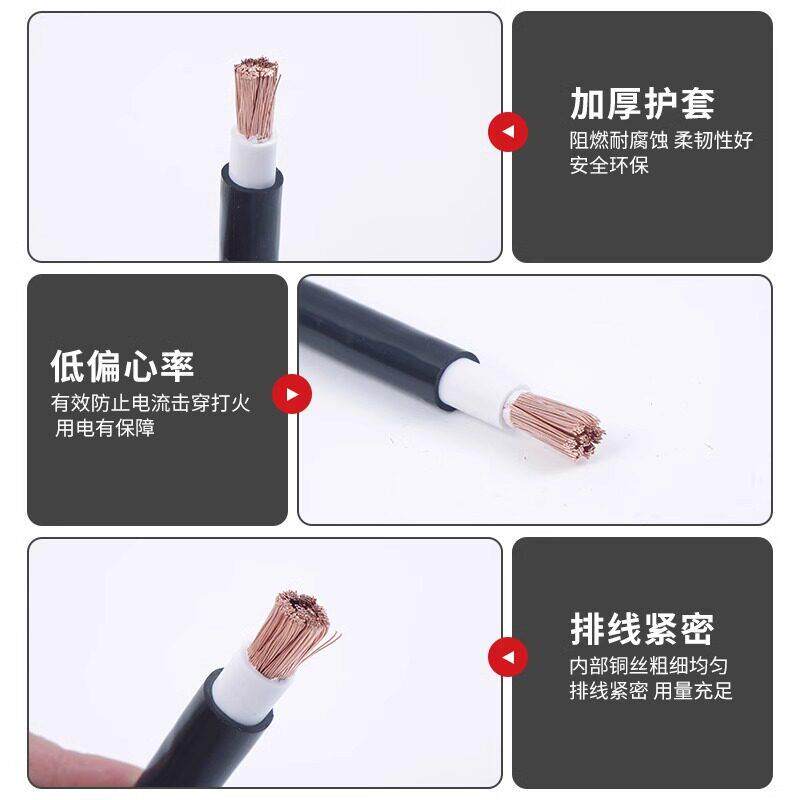 加厚护套
阻燃耐腐蚀 柔韧性好
安全环保

低偏心率
有效防止电流击穿打火
用电有保障

排线紧密
内部铜丝粗细均匀
排线紧密 用量充足