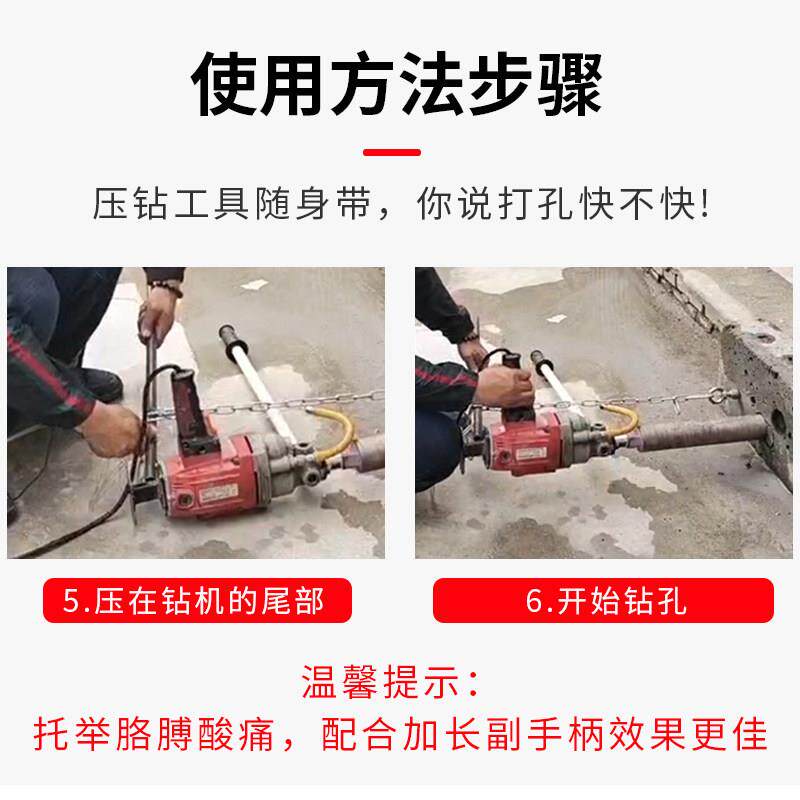 使用方法步骤

压钻工具随身带，你说打孔快不快!

5.压在钻机的尾部

6.开始钻孔

温馨提示：
托举胳膊酸痛，配合加长副手柄效果更佳