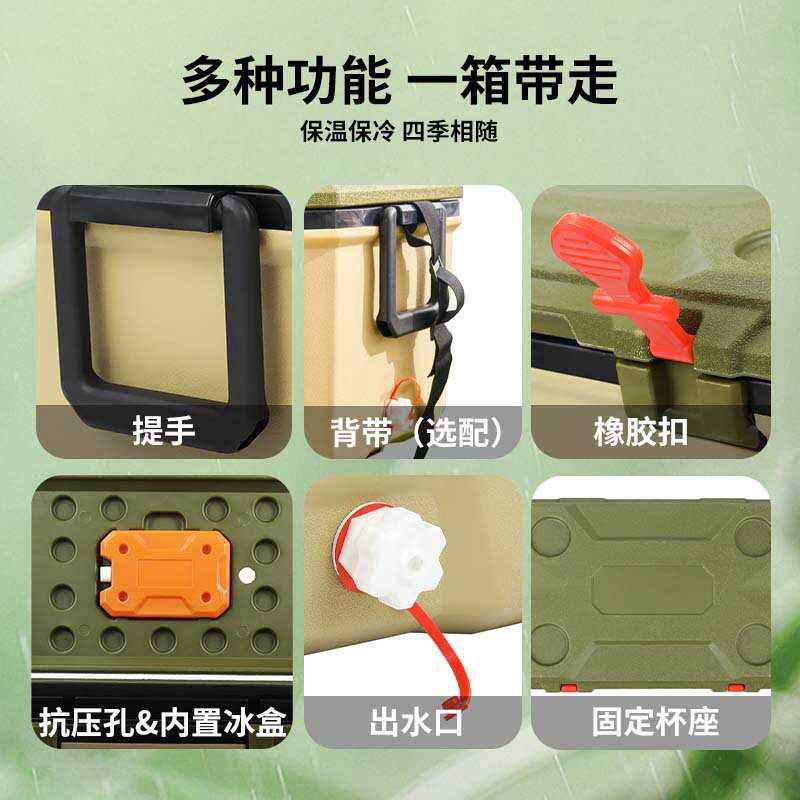 多种功能 一箱带走
保温保冷 四季相随

提手

背带（选配）

橡胶扣

抗压孔&内置冰盒

出水口

固定杯座