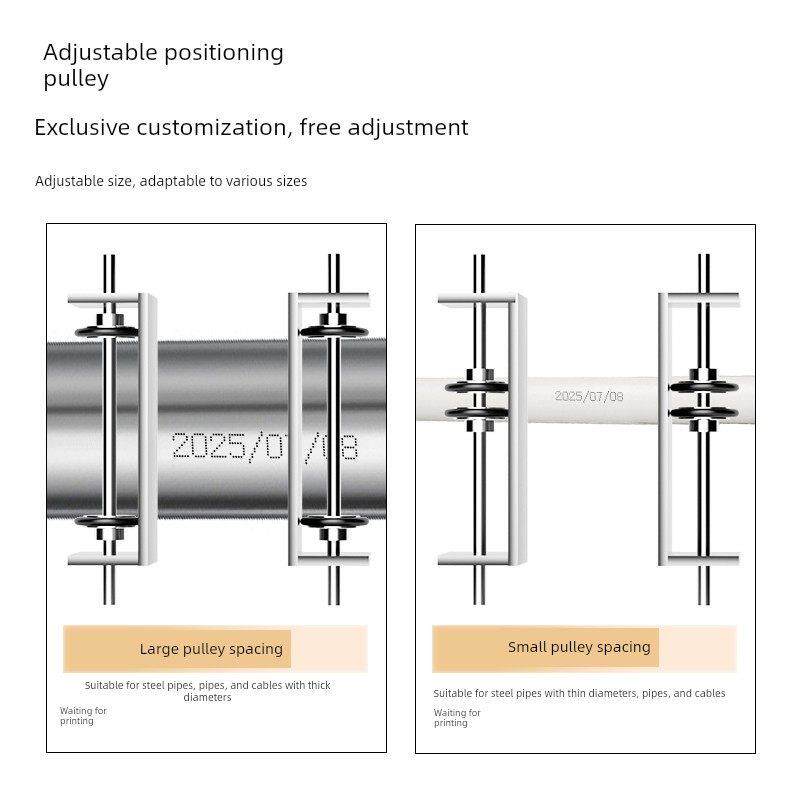 Adjustable positioning pulley

Exclusive customization, free adjustment

Adjustable size, adaptable to various sizes

2025/07/08

Large pulley spacing

Suitable for steel pipes, pipes, and cables with thick diameters

Waiting for printing

2025/07/08

Small pulley spacing

Suitable for steel pipes with thin diameters, pipes, and cables

Waiting for printing