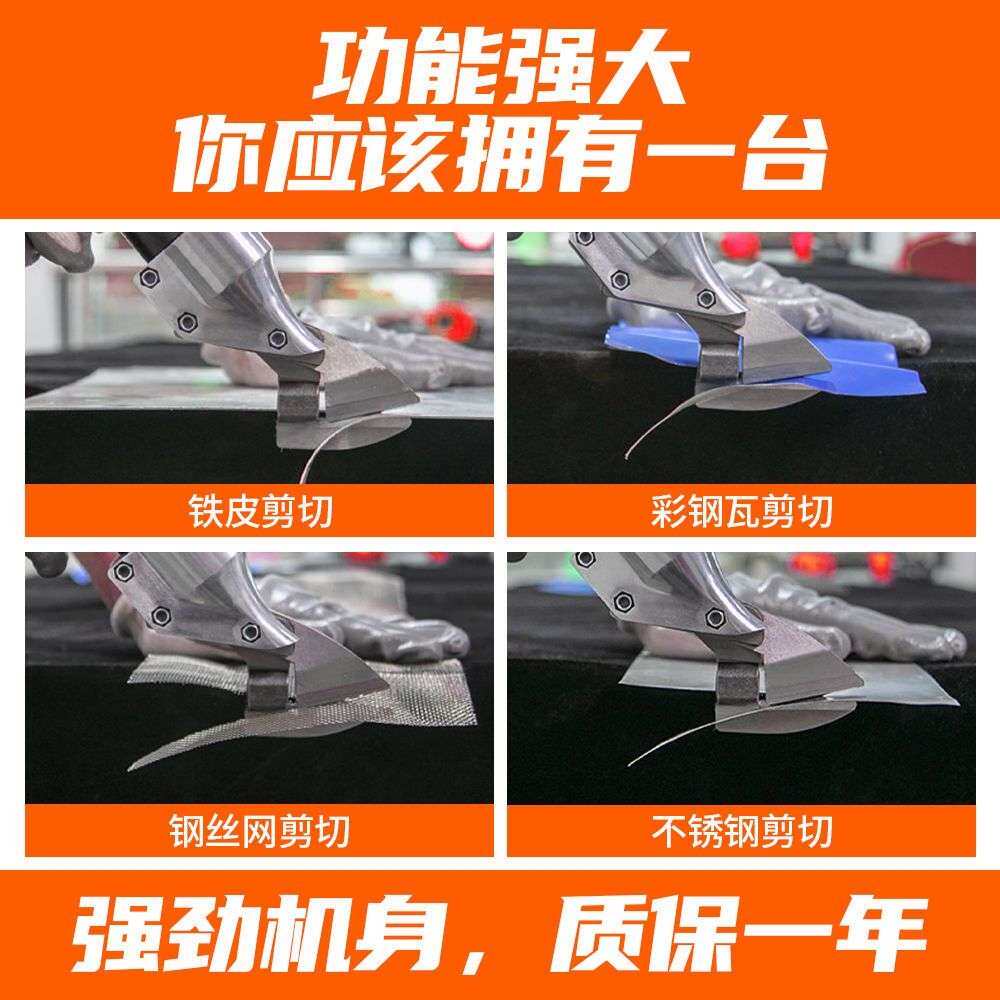 功能强大
你应该拥有一台

铁皮剪切

彩钢瓦剪切

钢丝网剪切

不锈钢剪切

强劲机身，质保一年