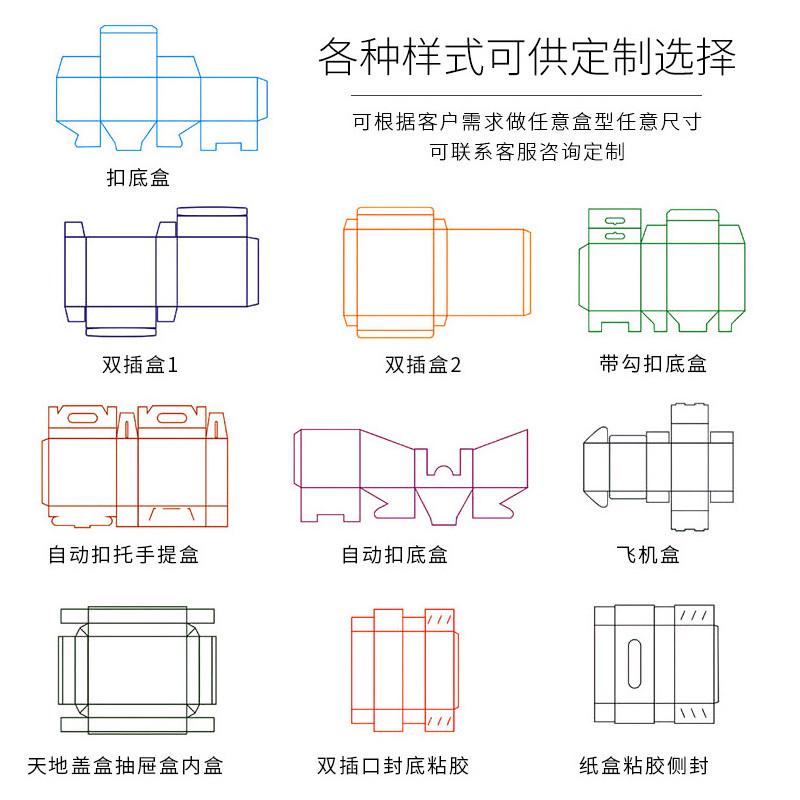 各种样式可供定制选择

可根据客户需求做任意盒型任意尺寸
可联系客服咨询定制

扣底盒

双插盒1

双插盒2

带勾扣底盒

自动扣托手提盒

自动扣底盒

飞机盒

天地盖盒抽屉盒内盒

双插口封底粘胶

纸盒粘胶侧封