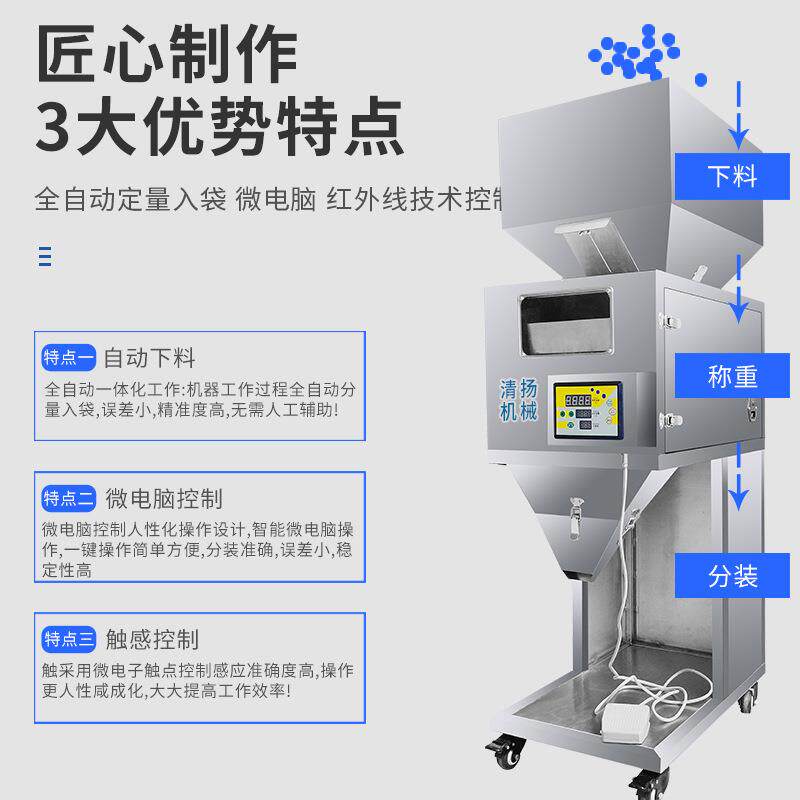 匠心制作
3大优势特点

全自动定量入袋 微电脑 红外线技术控制

特点一 自动下料
全自动一体化工作:机器工作过程全自动分量入袋,误差小,精准度高,无需人工辅助!

特点二 微电脑控制
微电脑控制人性化操作设计,智能微电脑操作,一键操作简单方便,分装准确,误差小,稳定性高

特点三 触感控制
触采用微电子触点控制感应准确度高,操作更人性咸成化,大大提高工作效率!

下料

称重

分装

清扬机械