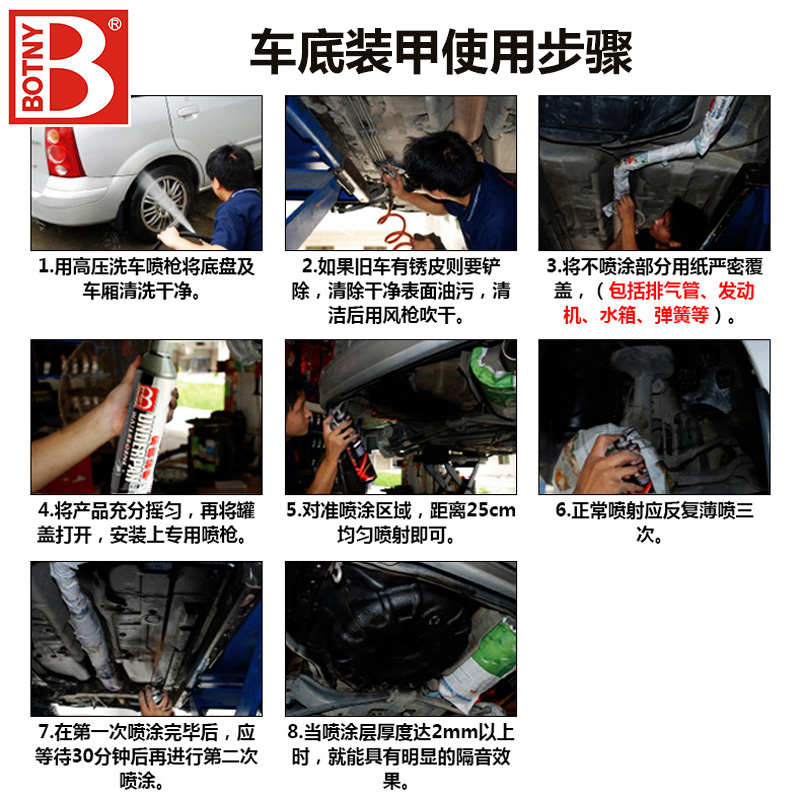 BOTNY B ®

车底装甲使用步骤

1.用高压洗车喷枪将底盘及车厢清洗干净。

2.如果旧车有锈皮则要铲除，清除干净表面油污，清洁后用风枪吹干。

3.将不喷涂部分用纸严密覆盖，（包括排气管、发动机、水箱、弹簧等）。

B UNDERPRO

4.将产品充分摇匀，再将罐盖打开，安装上专用喷枪。

5.对准喷涂区域，距离25cm均匀喷射即可。

6.正常喷射应反复薄喷三次。

7.在第一次喷涂完毕后，应等待30分钟后再进行第二次喷涂。

8.当喷涂层厚度达2mm以上时，就能具有明显的隔音效果。