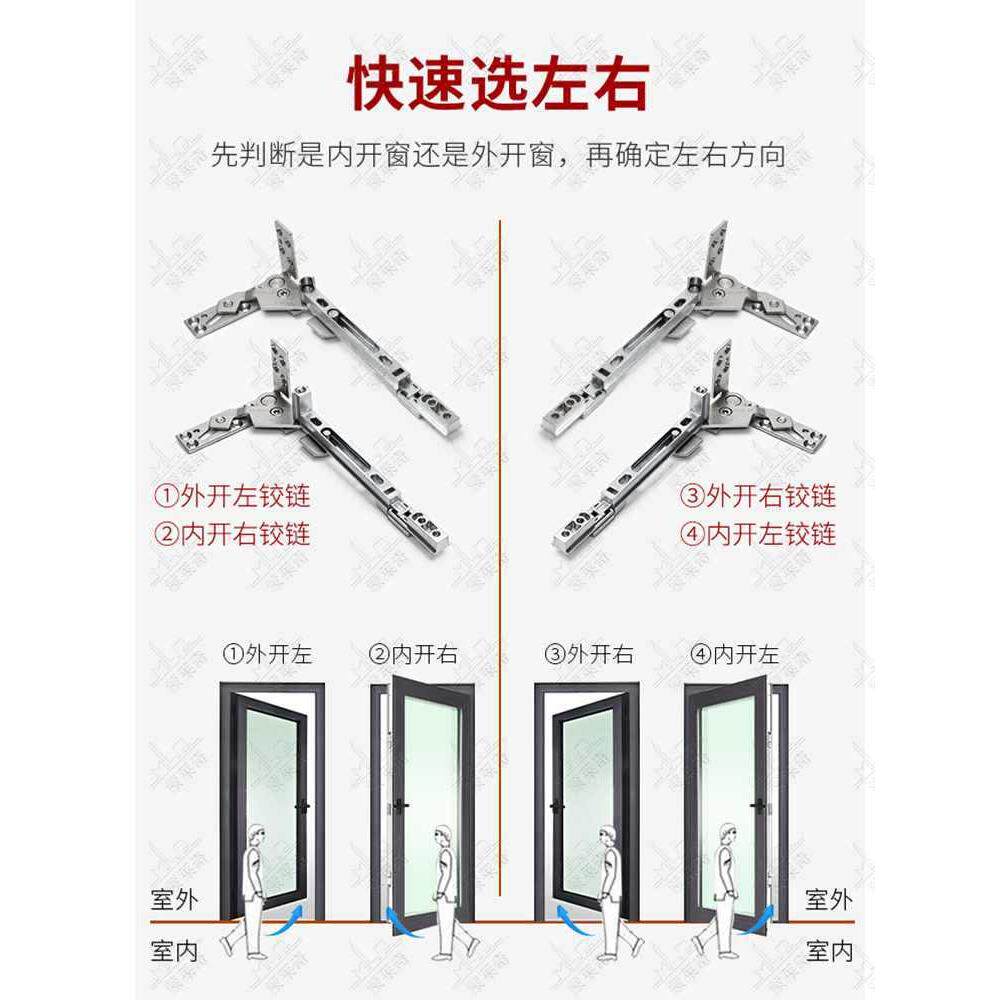 快速选左右

先判断是内开窗还是外开窗，再确定左右方向

①外开左铰链
②内开右铰链

③外开右铰链
④内开左铰链

①外开左　②内开右　③外开右　④内开左

室外
室内

室外
室内