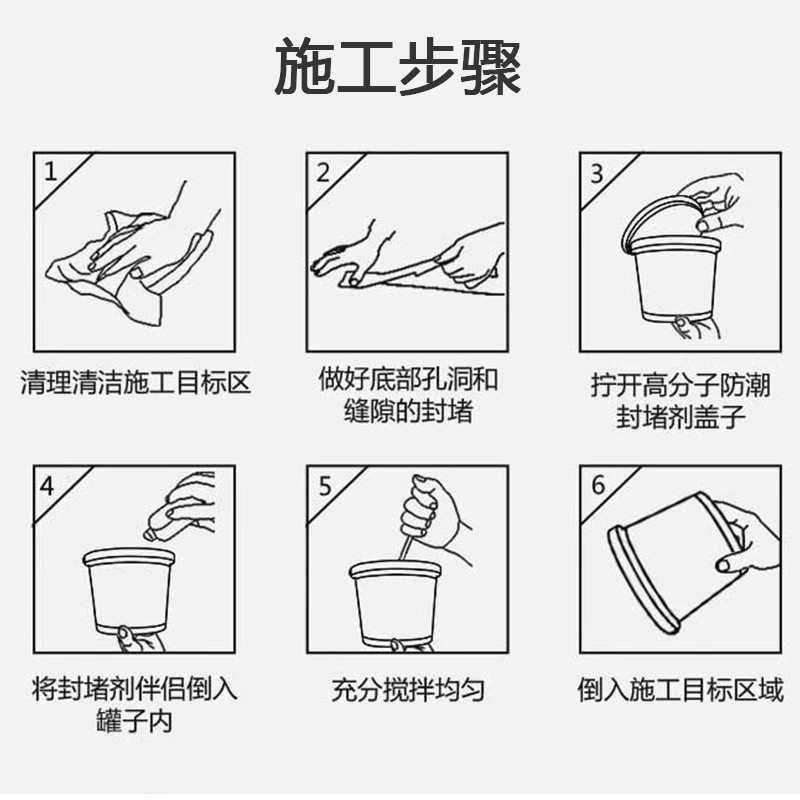 施工步骤

1

清理清洁施工目标区

2

做好底部孔洞和缝隙的封堵

3

拧开高分子防潮封堵剂盖子

4

将封堵剂伴侣倒入罐子内

5

充分搅拌均匀

6

倒入施工目标区域