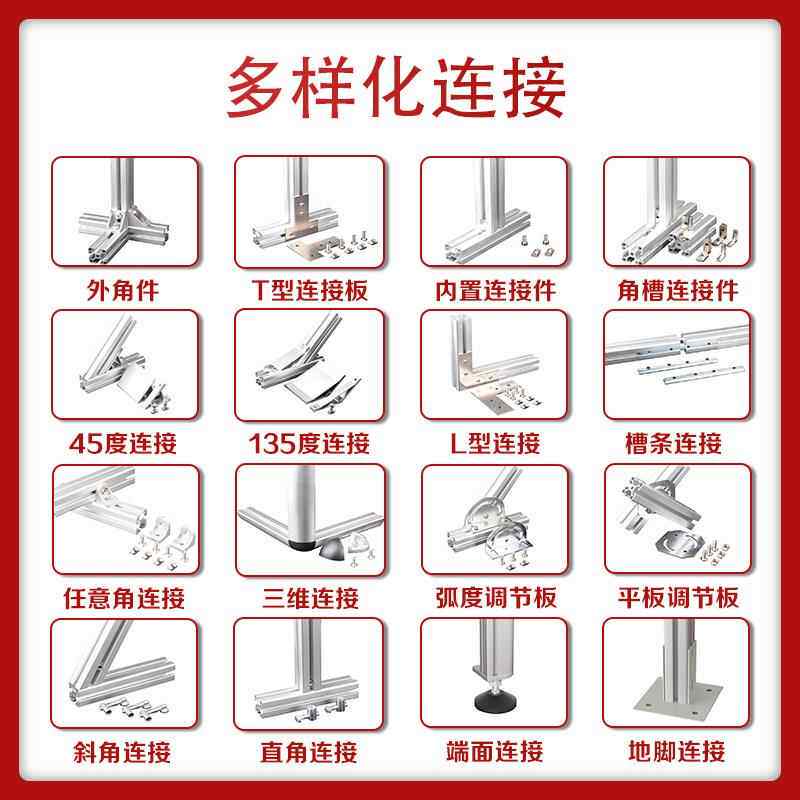 多样化连接

外角件
T型连接板
内置连接件
角槽连接件

45度连接
135度连接
L型连接
槽条连接

任意角连接
三维连接
弧度调节板
平板调节板

斜角连接
直角连接
端面连接
地脚连接