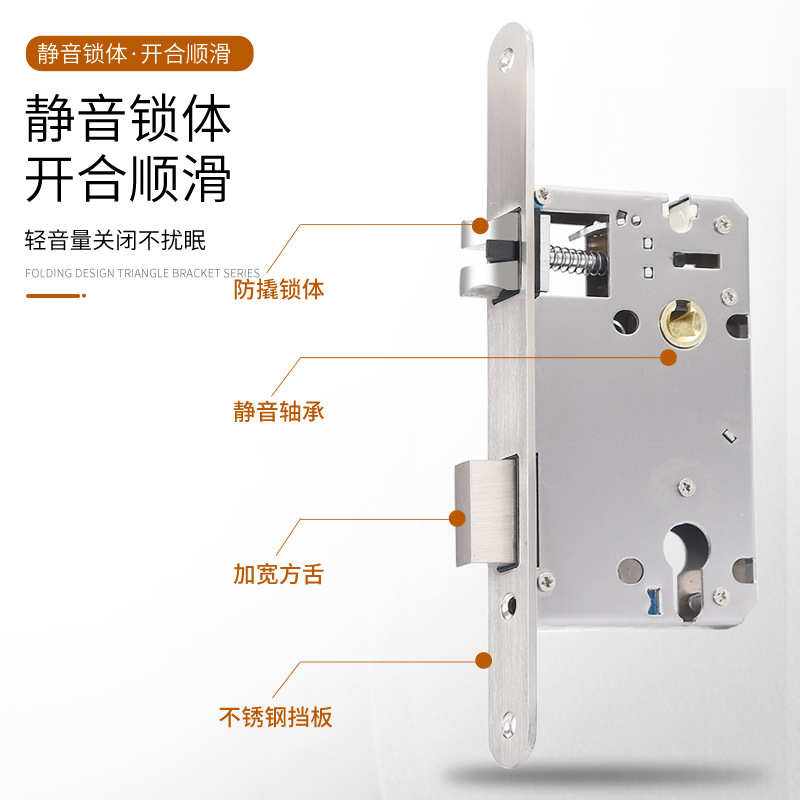 静音锁体·开合顺滑

静音锁体
开合顺滑

轻音量关闭不扰眠

FOLDING DESIGN TRIANGLE BRACKET SERIES

防撬锁体

静音轴承

加宽方舌

不锈钢挡板