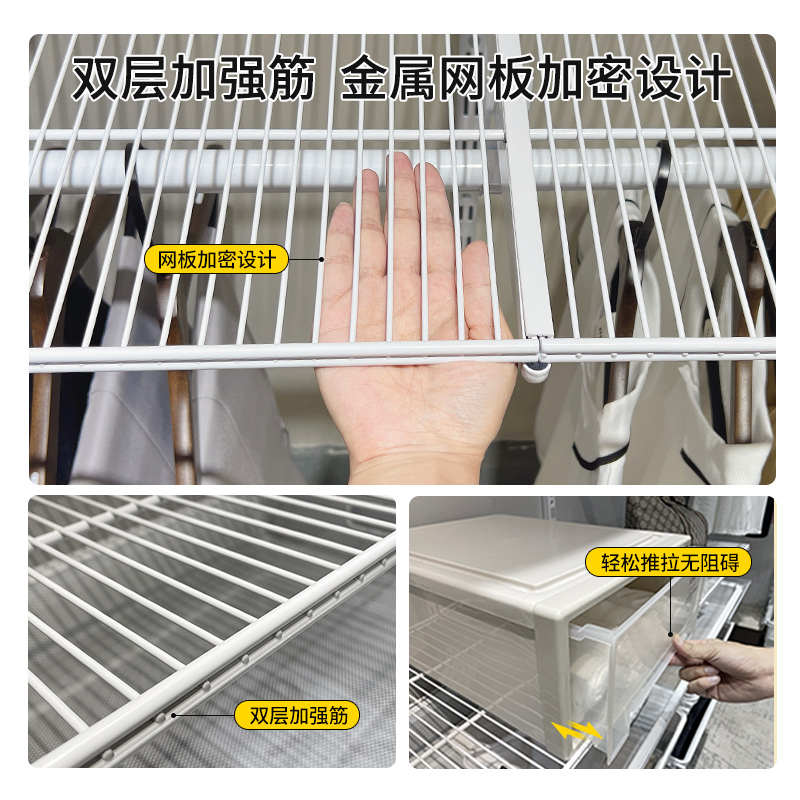 双层加强筋 金属网板加密设计

网板加密设计

双层加强筋

轻松推拉无阻碍