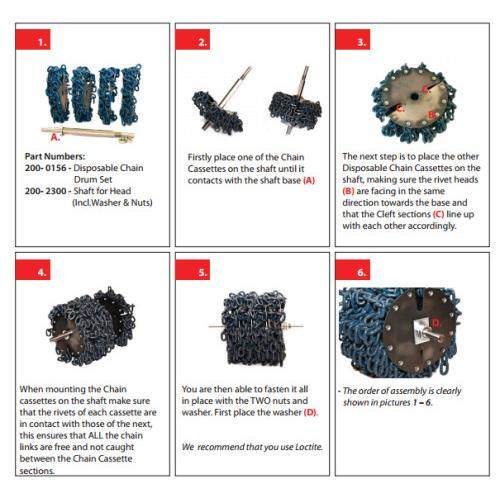 1.

A.

Part Numbers:
200- 0156 - Disposable Chain Drum Set
200- 2300 - Shaft for Head (Incl.Washer & Nuts)

2.

Firstly place one of the Chain Cassettes on the shaft until it contacts with the shaft base (A)

3.

C. C. B.

The next step is to place the other Disposable Chain Cassettes on the shaft, making sure the rivet heads (B) are facing in the same direction towards the base and that the Cleft sections (C) line up with each other accordingly.

4.

When mounting the Chain cassettes on the shaft make sure that the rivets of each cassette are in contact with those of the next, this ensures that ALL the chain links are free and not caught between the Chain Cassette sections.

5.

You are then able to fasten it all in place with the TWO nuts and washer. First place the washer (D).

We recommend that you use Loctite.

6.

D.

- The order of assembly is clearly shown in pictures 1 – 6.