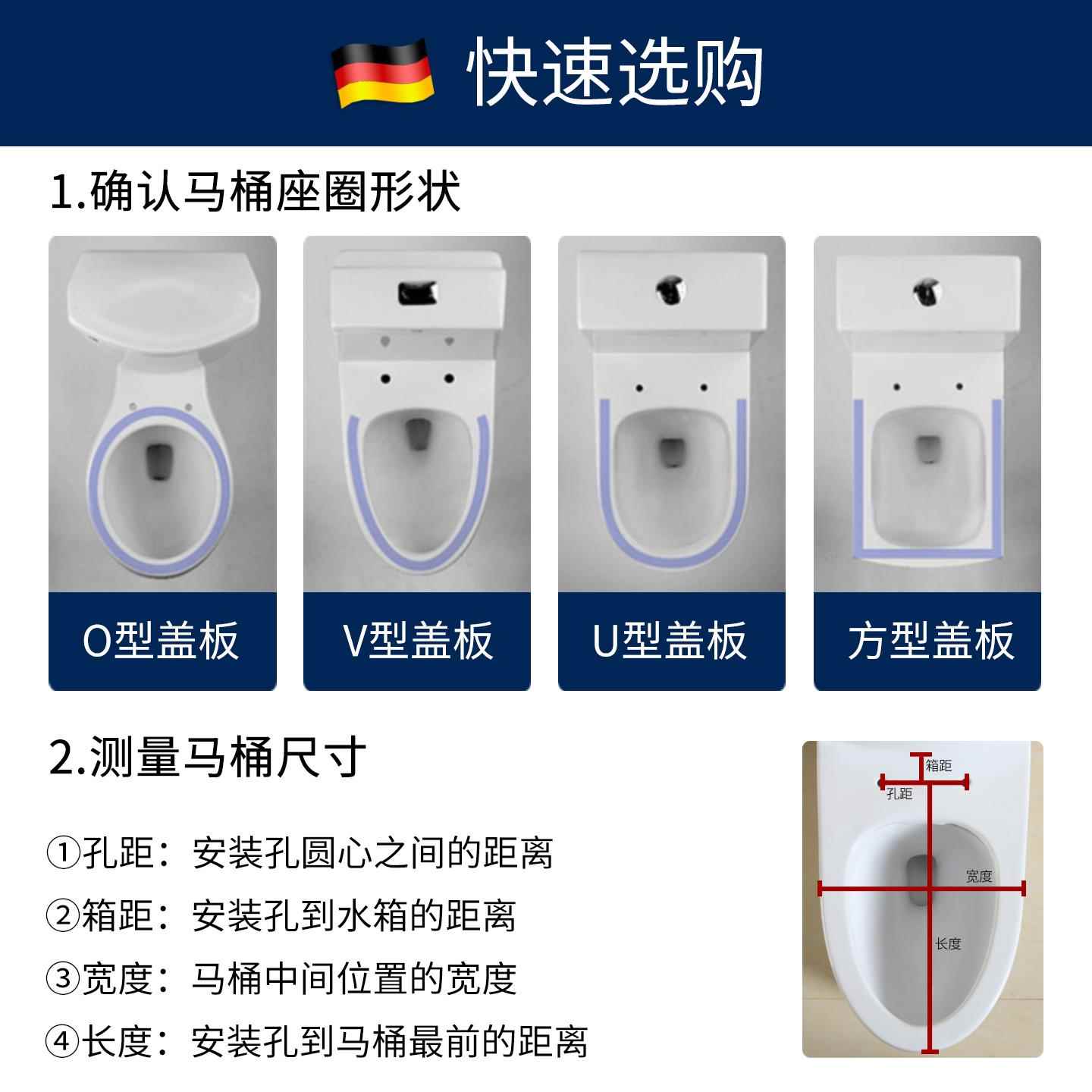 快速选购

1.确认马桶座圈形状

O型盖板

V型盖板

U型盖板

方型盖板

2.测量马桶尺寸

①孔距：安装孔圆心之间的距离

②箱距：安装孔到水箱的距离

③宽度：马桶中间位置的宽度

④长度：安装孔到马桶最前的距离

箱距

孔距

宽度

长度