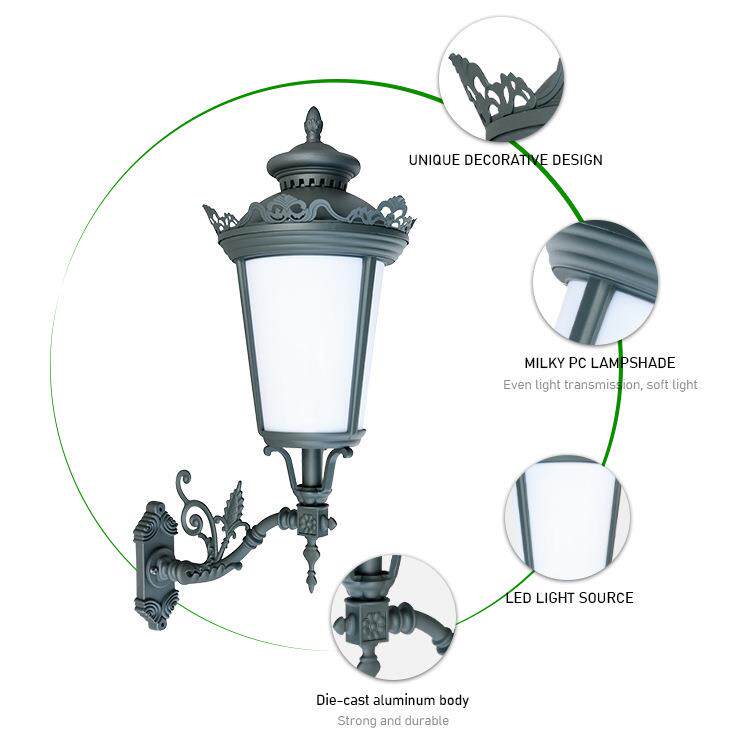 UNIQUE DECORATIVE DESIGN

MILKY PC LAMPSHADE
Even light transmission, soft light

LED LIGHT SOURCE

Die-cast aluminum body
Strong and durable