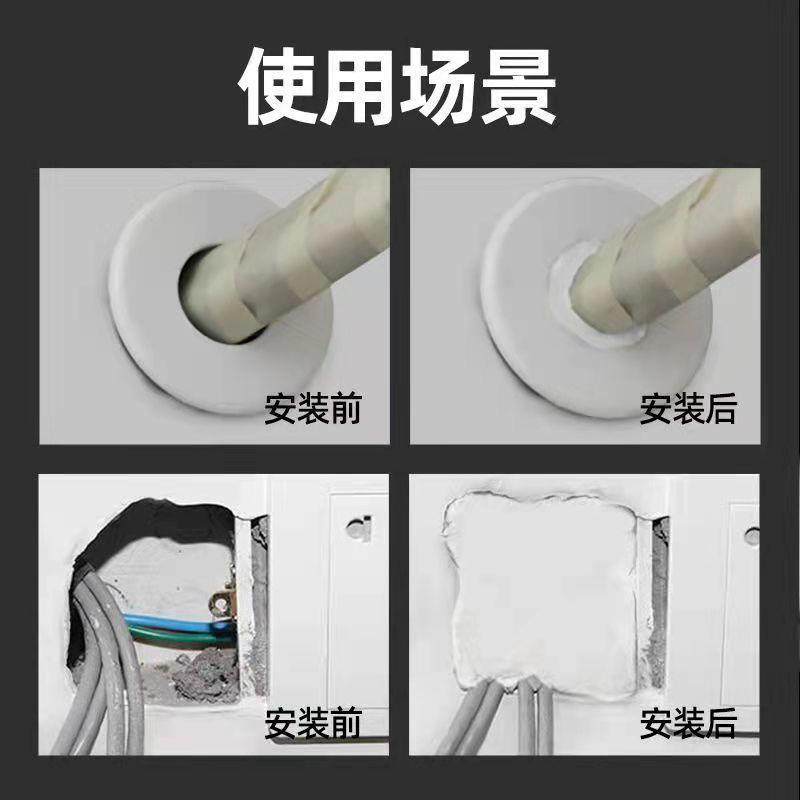 使用场景

安装前

安装后

安装前

安装后