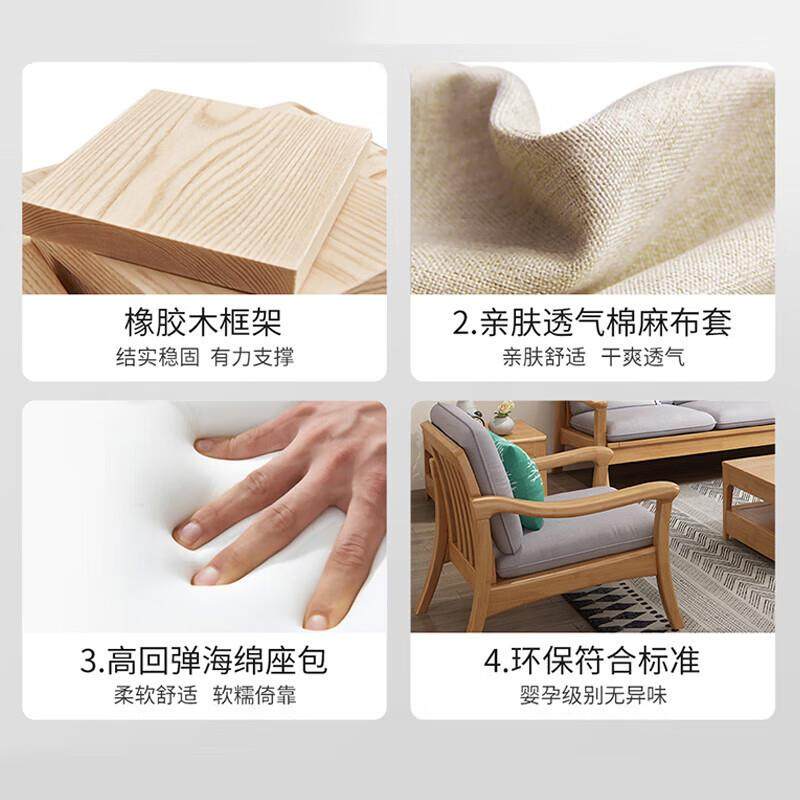 橡胶木框架
结实稳固 有力支撑

2.亲肤透气棉麻布套
亲肤舒适 干爽透气

3.高回弹海绵座包
柔软舒适 软糯倚靠

4.环保符合标准
婴孕级别无异味