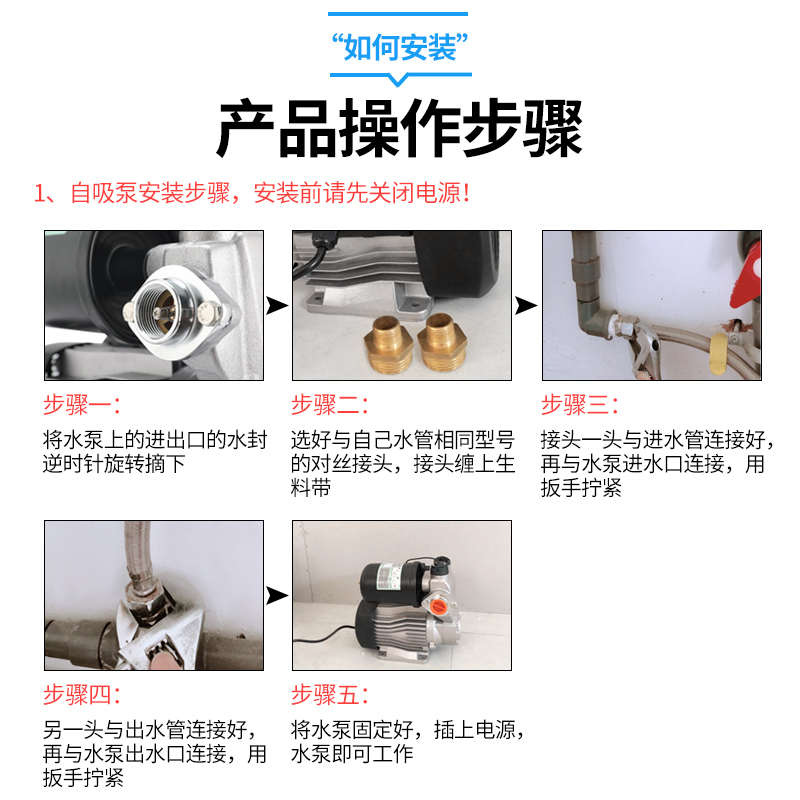 “如何安装”

产品操作步骤

1、自吸泵安装步骤，安装前请先关闭电源！

步骤一：

将水泵上的进出口的水封逆时针旋转摘下

步骤二：

选好与自己水管相同型号的对丝接头，接头缠上生料带

步骤三：

接头一头与进水管连接好，再与水泵进水口连接，用扳手拧紧

步骤四：

另一头与出水管连接好，再与水泵出水口连接，用扳手拧紧

步骤五：

将水泵固定好，插上电源，水泵即可工作