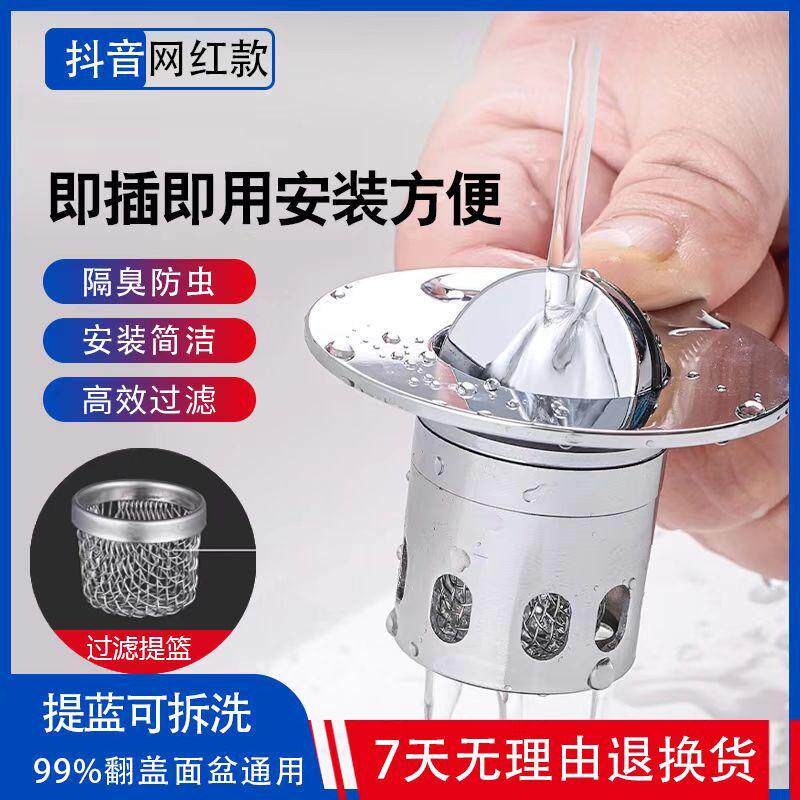 抖音网红款

即插即用安装方便

隔臭防虫

安装简洁

高效过滤

过滤提篮

提蓝可拆洗

99%翻盖面盆通用

7天无理由退换货