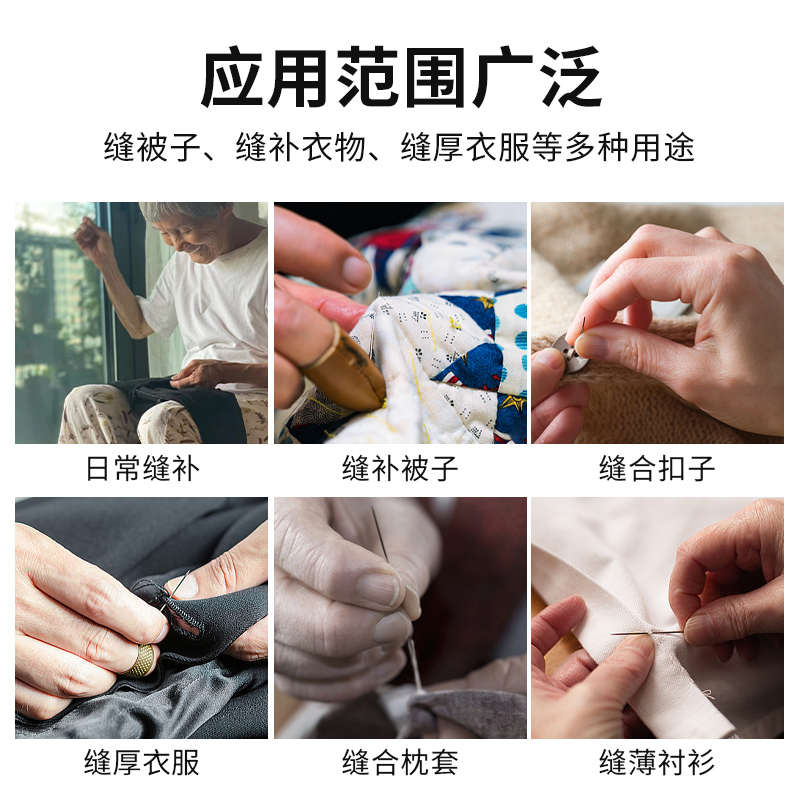 应用范围广泛

缝被子、缝补衣物、缝厚衣服等多种用途

日常缝补

缝补被子

缝合扣子

缝厚衣服

缝合枕套

缝薄衬衫