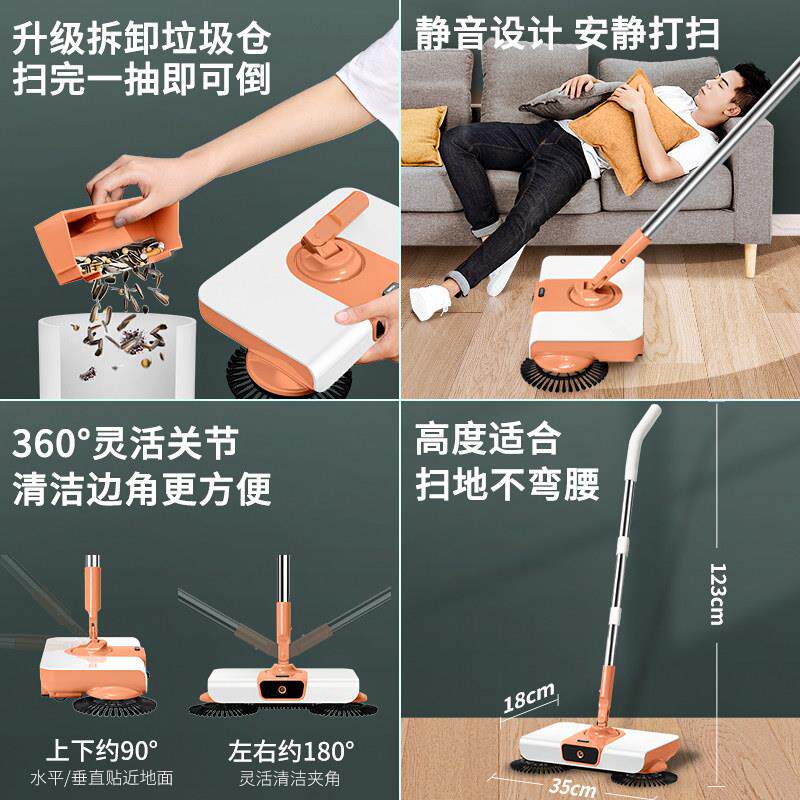 升级拆卸垃圾仓
扫完一抽即可倒

静音设计 安静打扫

360°灵活关节
清洁边角更方便

上下约90°
水平/垂直贴近地面

左右约180°
灵活清洁夹角

高度适合
扫地不弯腰

123cm

18cm

35cm