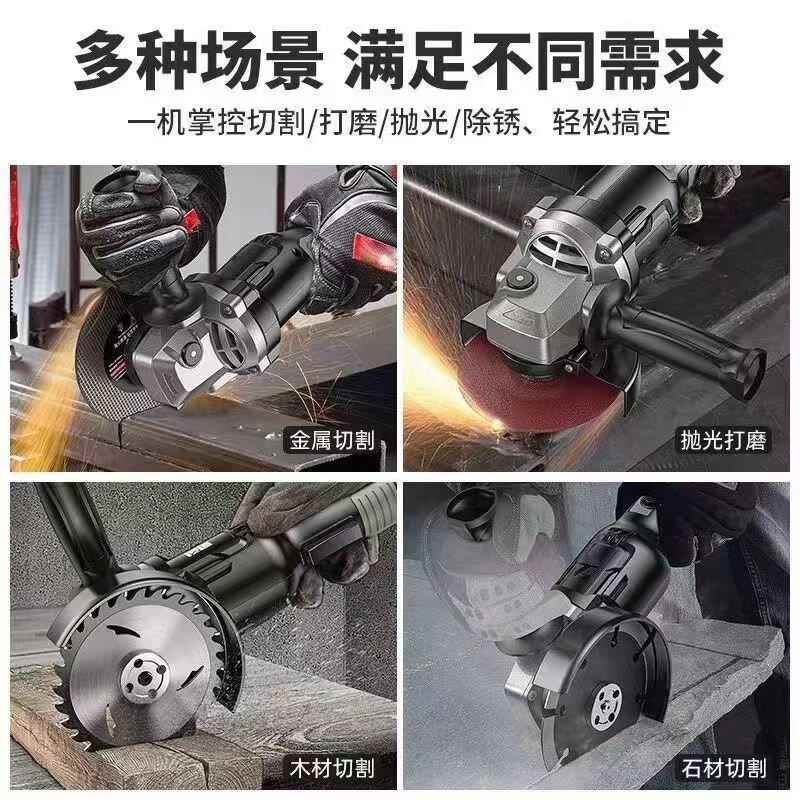 多种场景 满足不同需求

一机掌控切割/打磨/抛光/除锈、轻松搞定

金属切割

抛光打磨

木材切割

石材切割