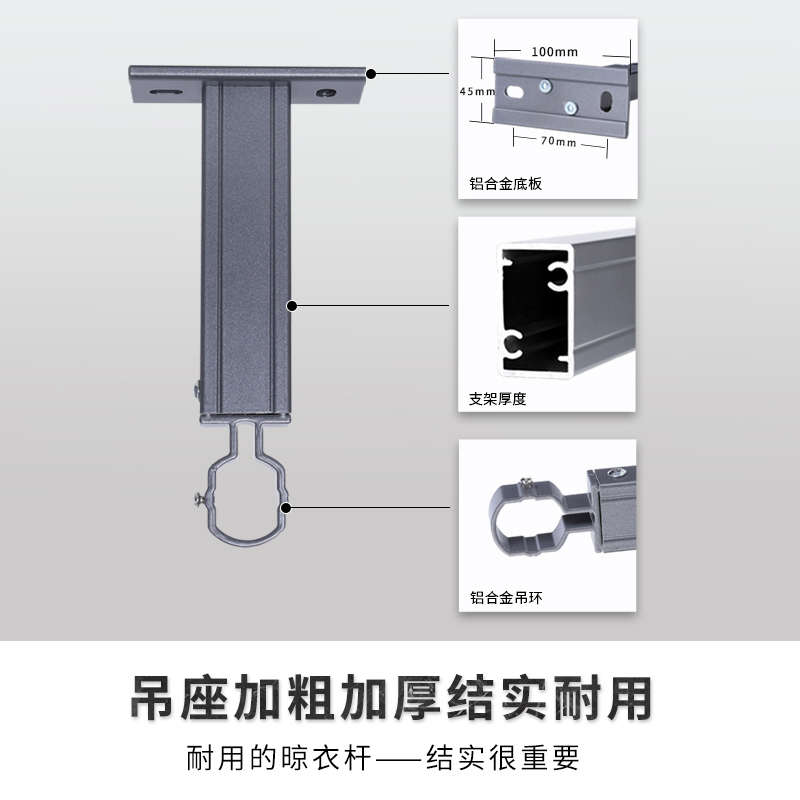 100mm
45mm
70mm
铝合金底板

支架厚度

铝合金吊环

吊座加粗加厚结实耐用

耐用的晾衣杆——结实很重要