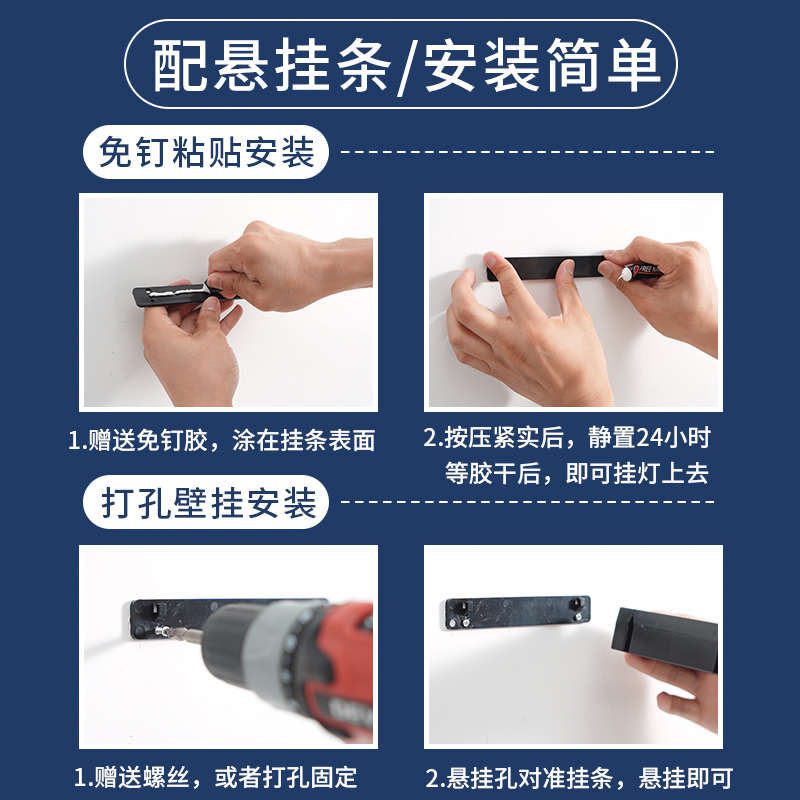 配悬挂条/安装简单

免钉粘贴安装

1.赠送免钉胶，涂在挂条表面

2.按压紧实后，静置24小时等胶干后，即可挂灯上去

打孔壁挂安装

1.赠送螺丝，或者打孔固定

2.悬挂孔对准挂条，悬挂即可