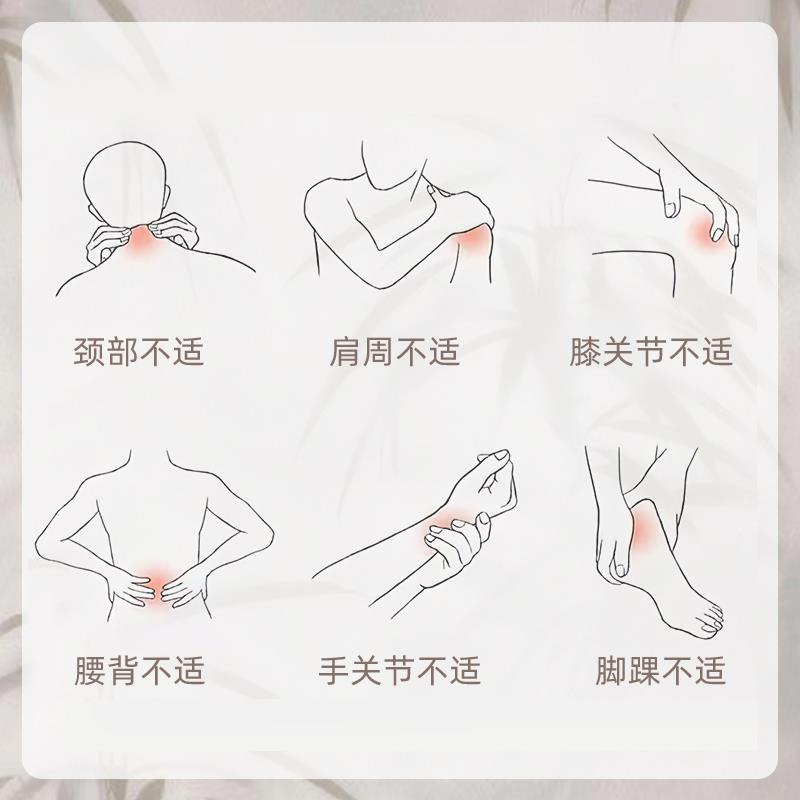 颈部不适

肩周不适

膝关节不适

腰背不适

手关节不适

脚踝不适