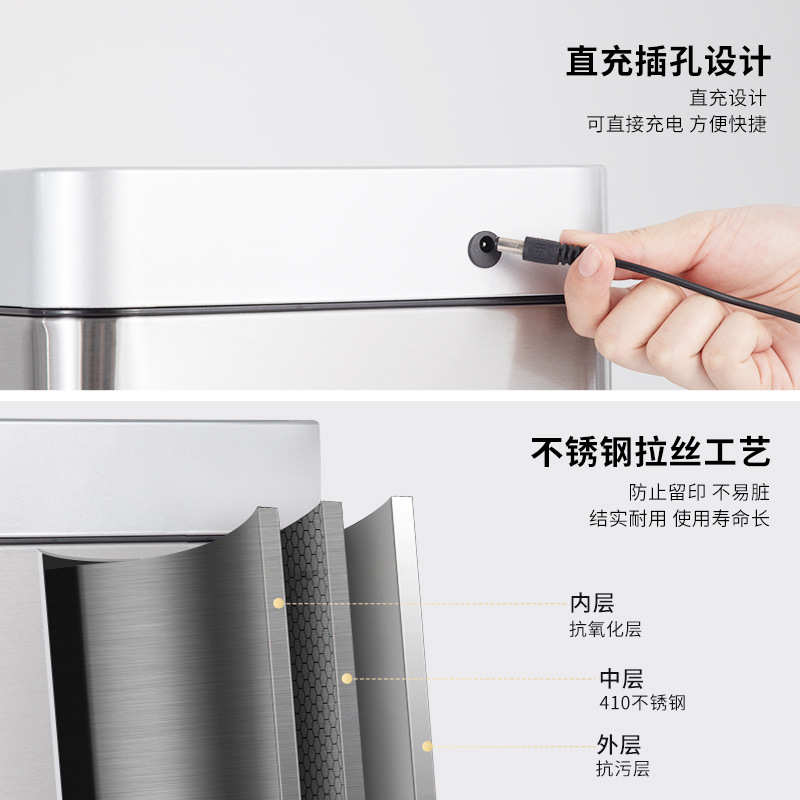 直充插孔设计

直充设计
可直接充电 方便快捷

不锈钢拉丝工艺

防止留印 不易脏
结实耐用 使用寿命长

内层
抗氧化层

中层
410不锈钢

外层
抗污层